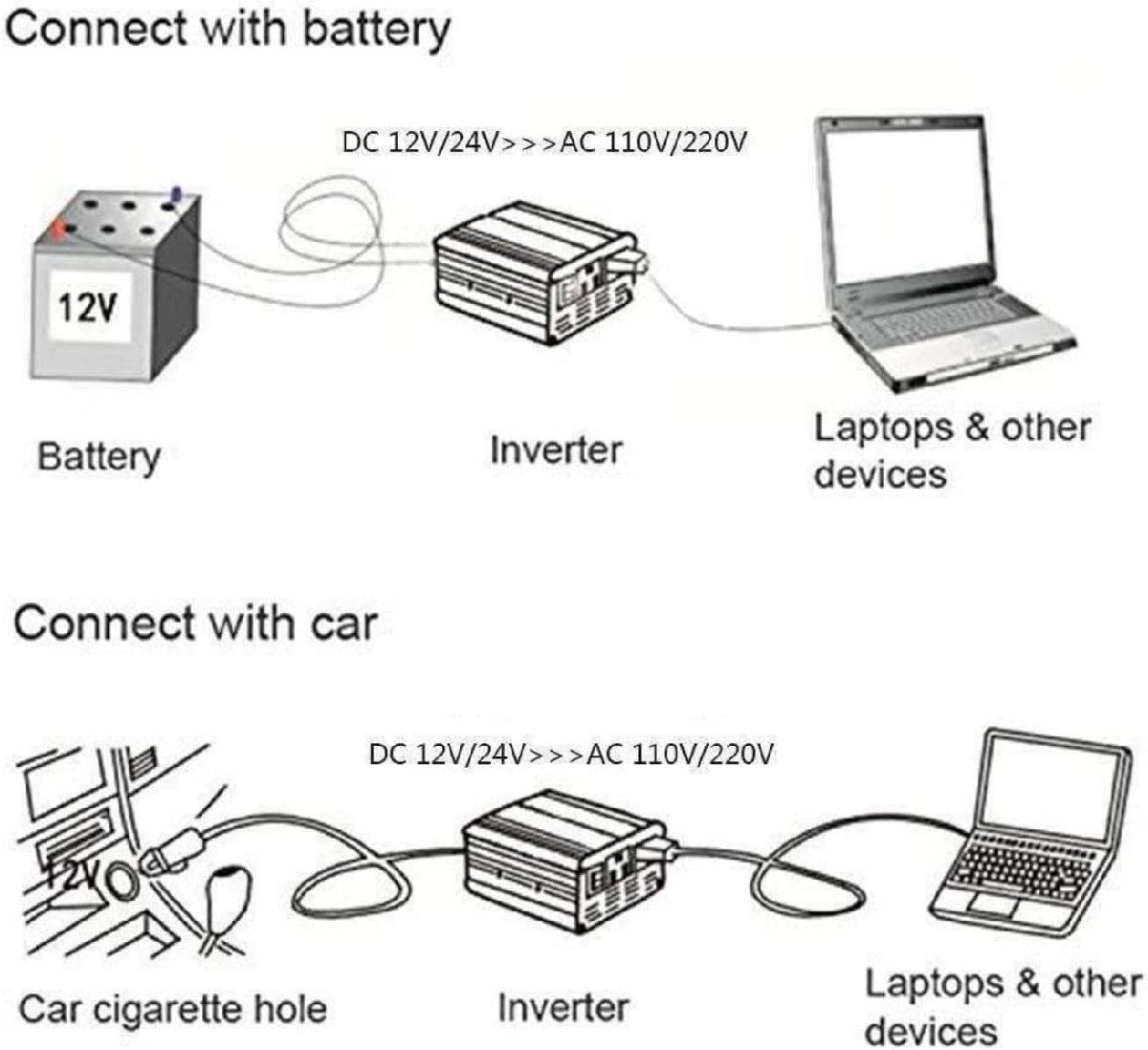 Connect with battery

DC 12V/24V>>>AC 110V/220V

12V

Battery

Inverter

Laptops & other devices

Connect with car

DC 12V/24V>>>AC 110V/220V

12V

Car cigarette hole

Inverter

Laptops & other devices