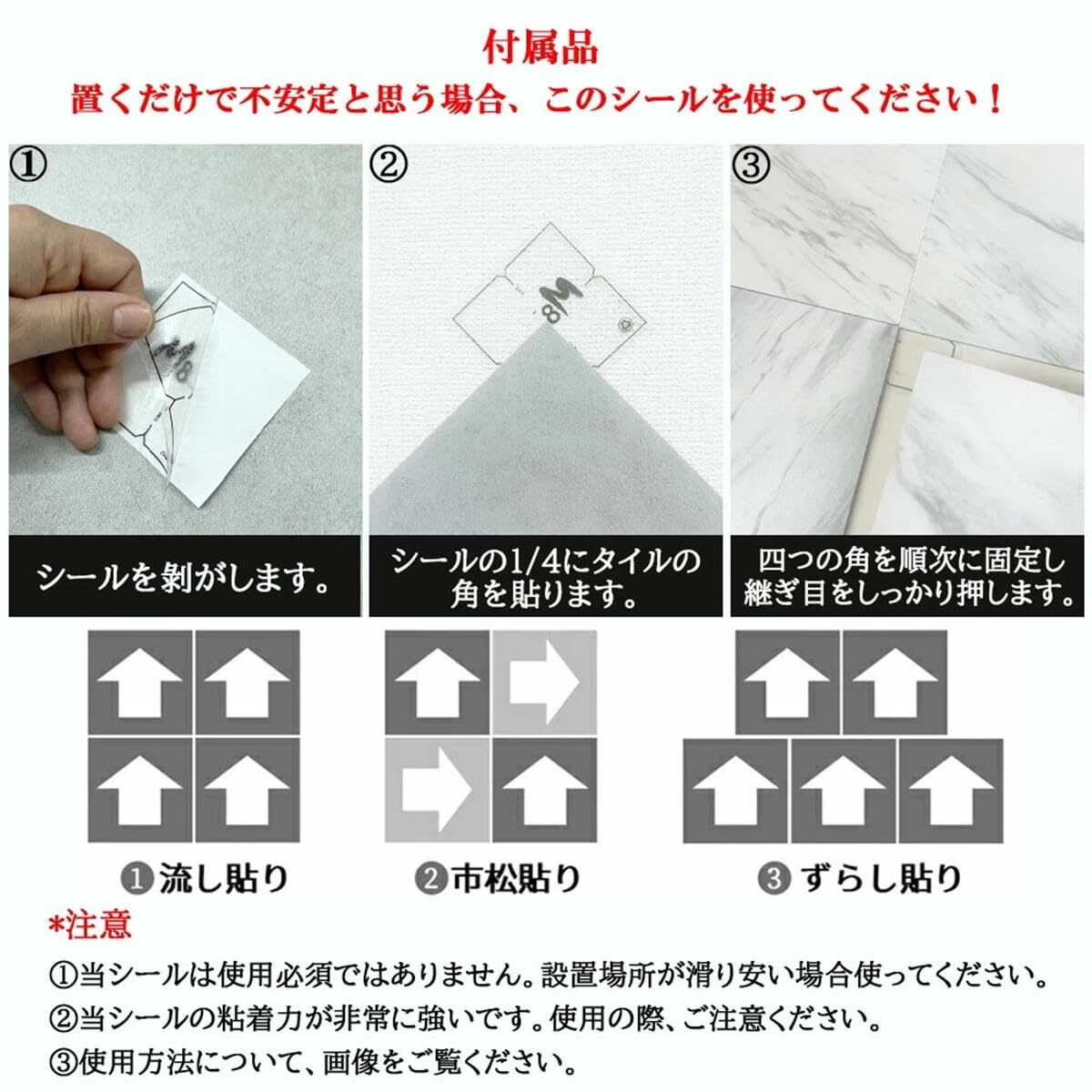 付属品
置くだけで不安定と思う場合、このシールを使ってください！

①
シールを剥がします。

②
シールの1/4にタイルの角を貼ります。

③
四つの角を順次に固定し継ぎ目をしっかり押します。

❶流し貼り　❷市松貼り　❸ずらし貼り

*注意
①当シールは使用必須ではありません。設置場所が滑り安い場合使ってください。
②当シールの粘着力が非常に強いです。使用の際、ご注意ください。
③使用方法について、画像をご覧ください。