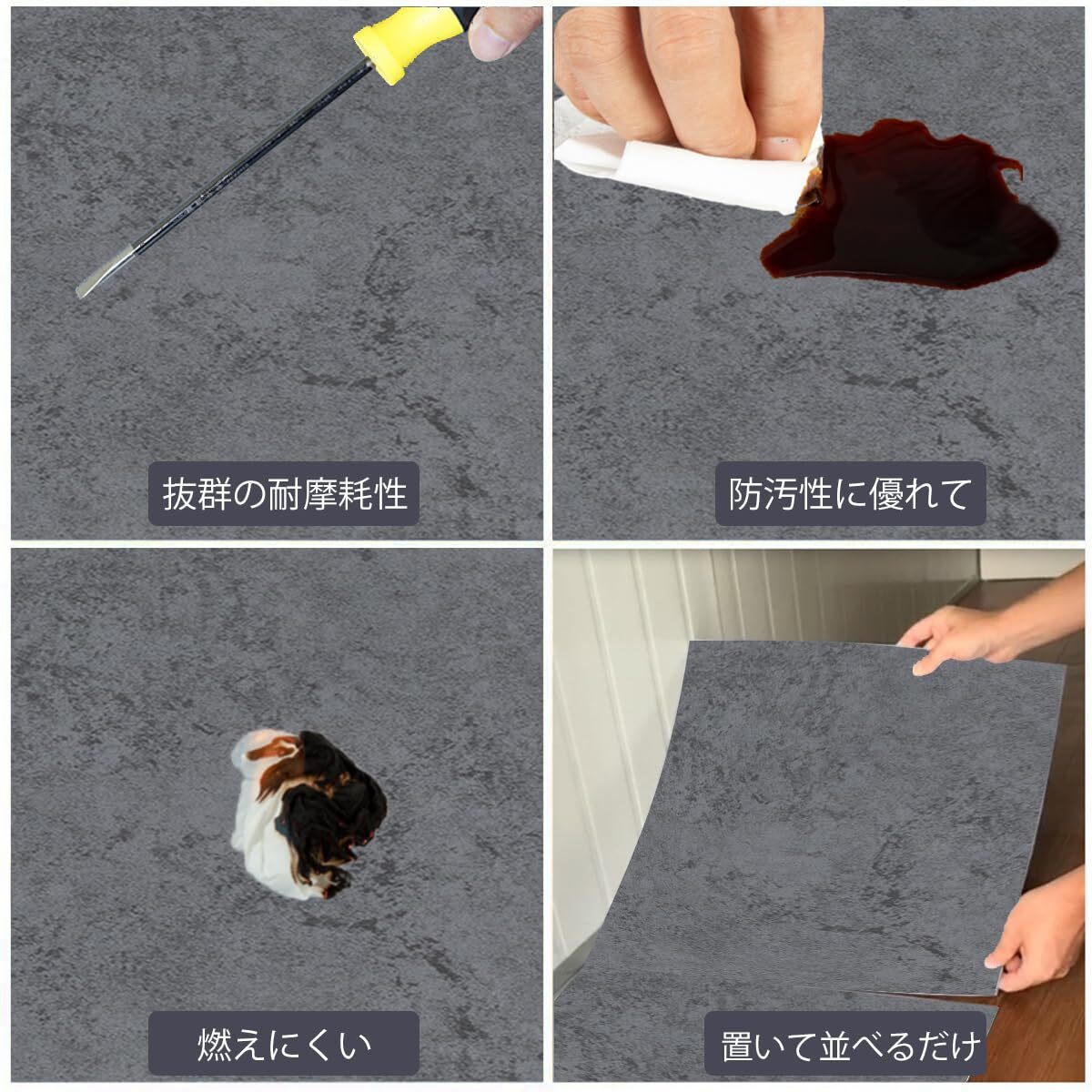 抜群の耐摩耗性

防汚性に優れて

燃えにくい

置いて並べるだけ