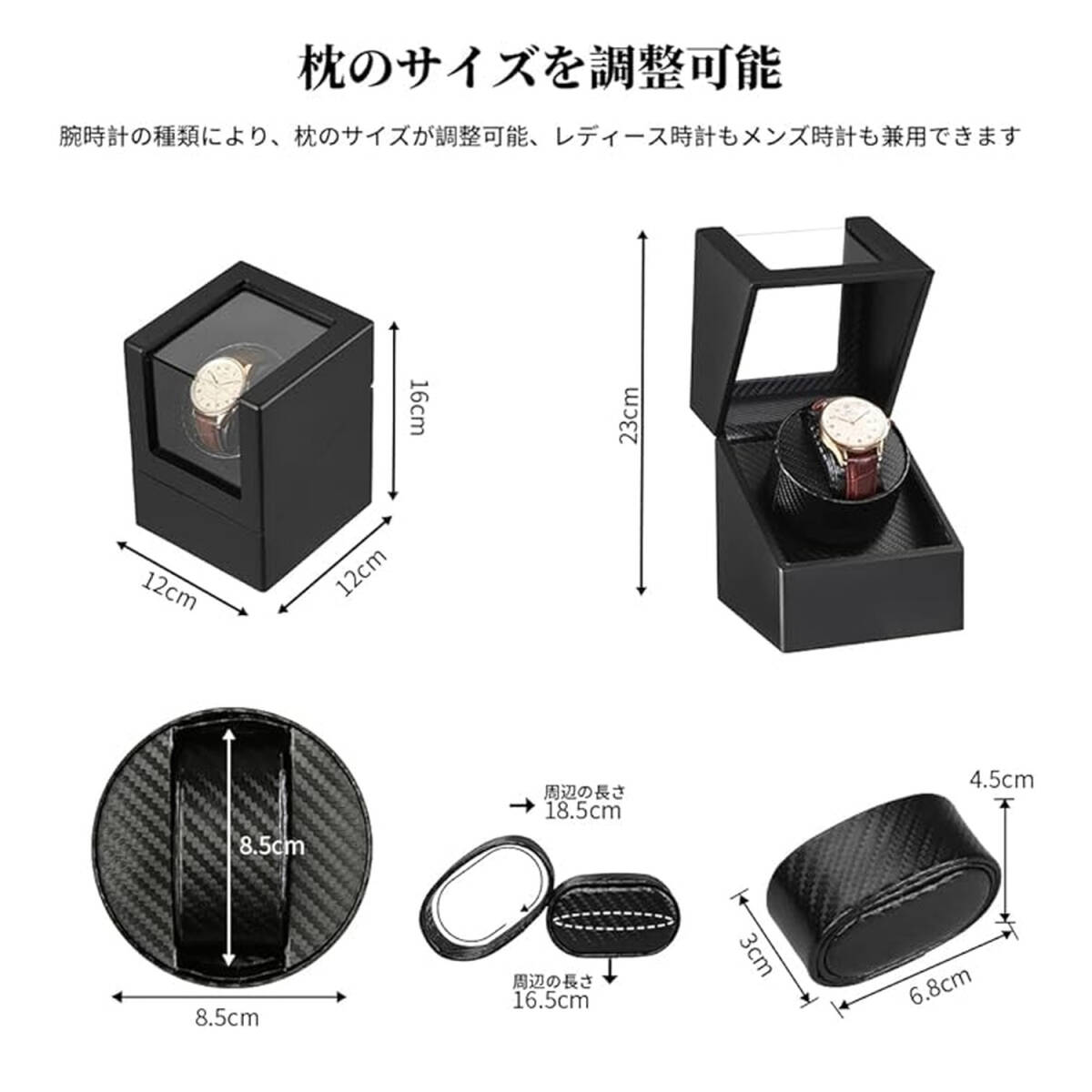 枕のサイズを調整可能

腕時計の種類により、枕のサイズが調整可能、レディース時計もメンズ時計も兼用できます

16cm

12cm

12cm

23cm

8.5cm

8.5cm

周辺の長さ
18.5cm

周辺の長さ
16.5cm

4.5cm

3cm

6.8cm