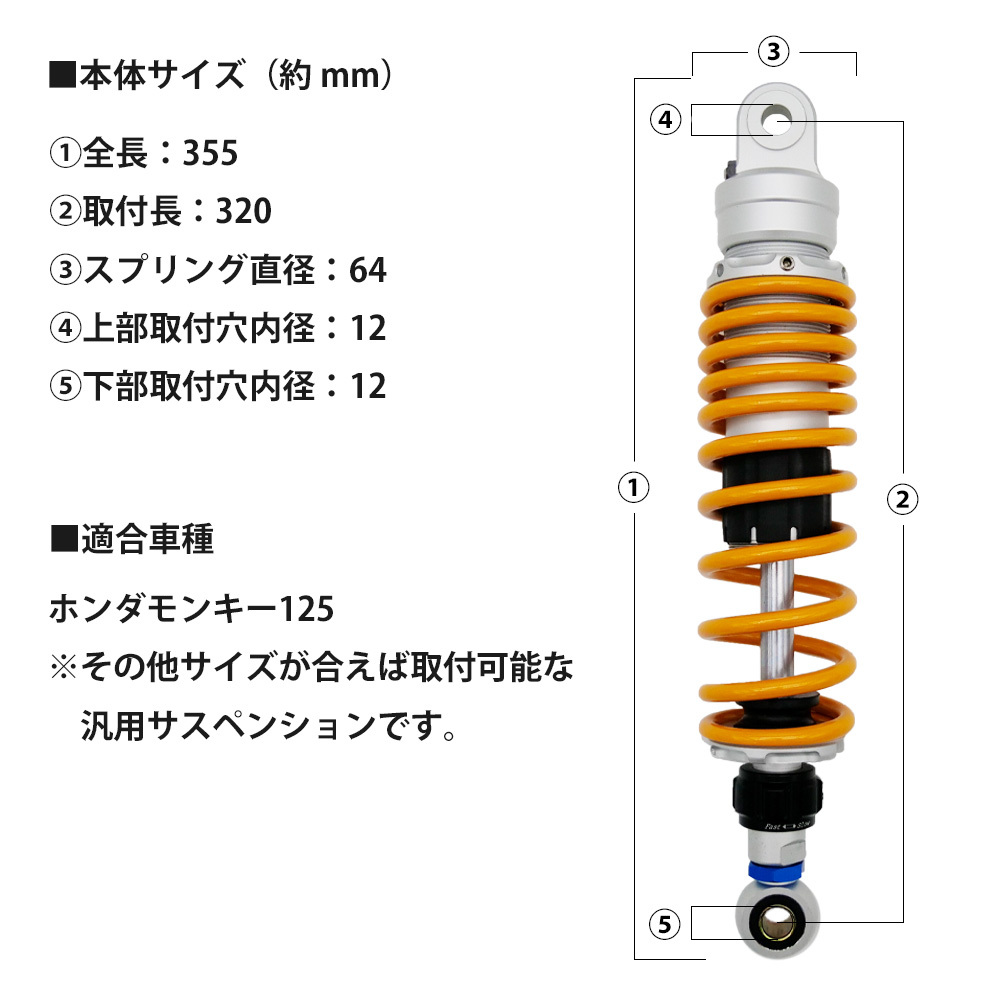 ■本体サイズ（約 mm）

①全長：355

②取付長：320

③スプリング直径：64

④上部取付穴内径：12

⑤下部取付穴内径：12

■適合車種

ホンダモンキー125

※その他サイズが合えば取付可能な汎用サスペンションです。

③

④

①

②

Fast Slow

⑤