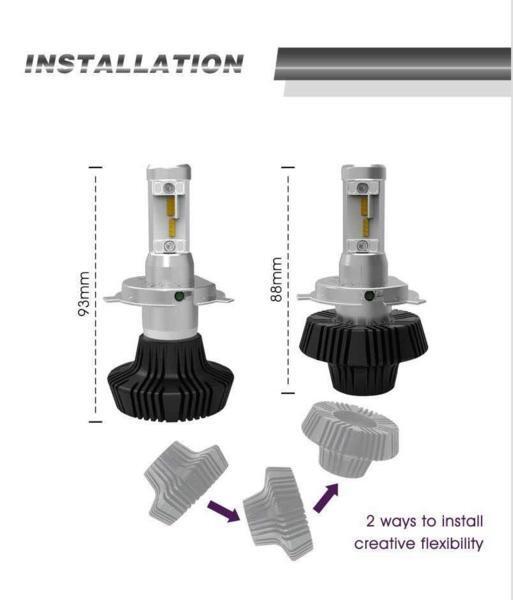 INSTALLATION

93mm

88mm

2 ways to install
creative flexibility