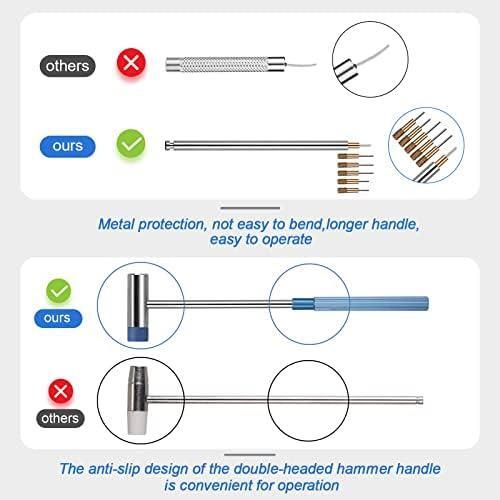 others

ours

Metal protection, not easy to bend,longer handle, easy to operate

ours

others

The anti-slip design of the double-headed hammer handle is convenient for operation