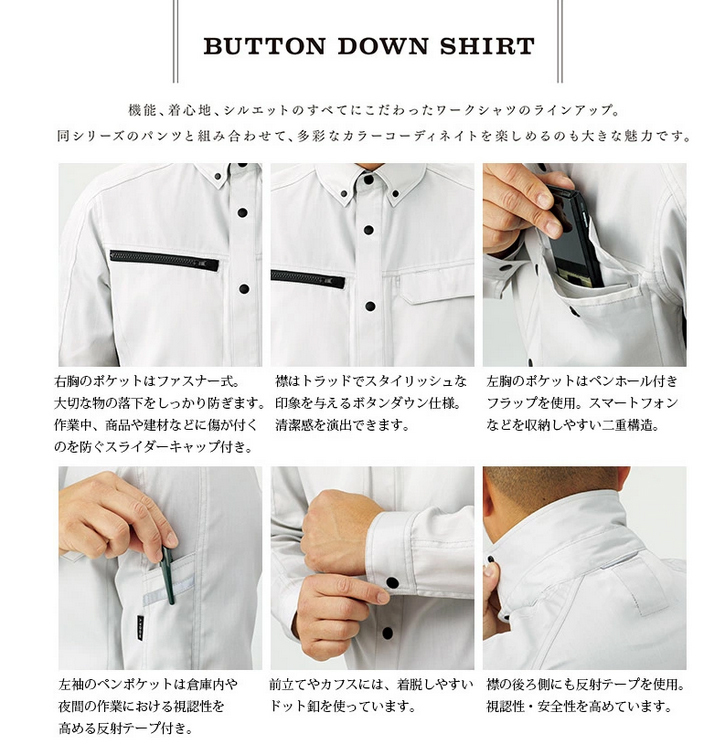 BUTTON DOWN SHIRT

機能、着心地、シルエットのすべてにこだわったワークシャツのラインアップ。
同シリーズのパンツと組み合わせて、多彩なカラーコーディネイトを楽しめるのも大きな魅力です。

右胸のポケットはファスナー式。大切な物の落下をしっかり防ぎます。作業中、商品や建材などに傷が付くのを防ぐスライダーキャップ付き。

襟はトラッドでスタイリッシュな印象を与えるボタンダウン仕様。清潔感を演出できます。

左胸のポケットはペンホール付きフラップを使用。スマートフォンなどを収納しやすい二重構造。

左袖のペンポケットは倉庫内や夜間の作業における視認性を高める反射テープ付き。

前立てやカフスには、着脱しやすいドット釦を使っています。

襟の後ろ側にも反射テープを使用。視認性・安全性を高めています。