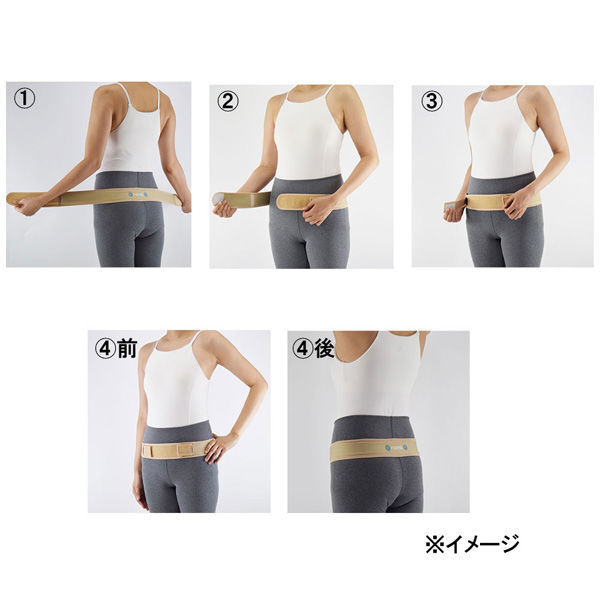 ①

②

③

④前

④後

※イメージ