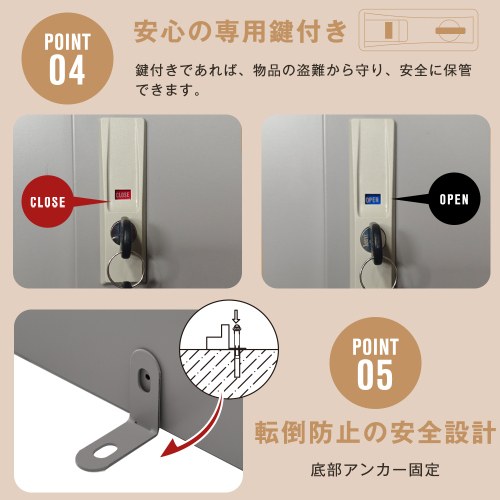 POINT
04

安心の専用鍵付き

鍵付きであれば、物品の盗難から守り、安全に保管できます。

CLOSE

CLOSE

OPEN

OPEN

POINT
05

転倒防止の安全設計

底部アンカー固定