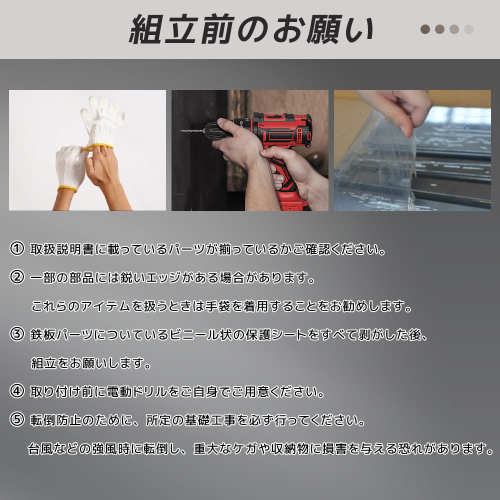 組立前のお願い

① 取扱説明書に載っているパーツが揃っているかご確認ください。

② 一部の部品には鋭いエッジがある場合があります。
これらのアイテムを扱うときは手袋を着用することをお勧めします。

③ 鉄板パーツについているビニール状の保護シートをすべて剥がした後、
組立をお願いします。

④ 取り付け前に電動ドリルをご自身でご用意ください。

⑤ 転倒防止のために、所定の基礎工事を必ず行ってください。
台風などの強風時に転倒し、重大なケガや収納物に損害を与える恐れがあります。