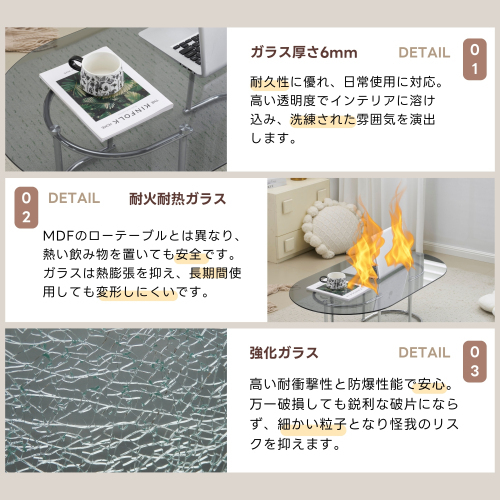 THE KINFOLK HOME

ガラス厚さ6mm

DETAIL

01

耐久性に優れ、日常使用に対応。高い透明度でインテリアに溶け込み、洗練された雰囲気を演出します。

02

DETAIL

耐火耐熱ガラス

MDFのローテーブルとは異なり、熱い飲み物を置いても安全です。ガラスは熱膨張を抑え、長期間使用しても変形しにくいです。

強化ガラス

DETAIL

03

高い耐衝撃性と防爆性能で安心。万一破損しても鋭利な破片にならず、細かい粒子となり怪我のリスクを抑えます。