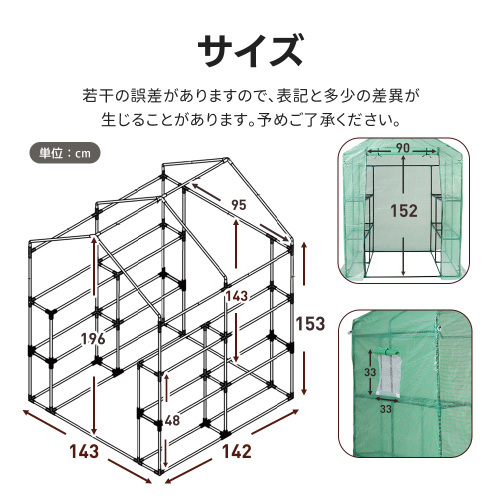 サイズ

若干の誤差がありますので、表記と多少の差異が生じることがあります。予めご了承ください。

単位：cm

95
143
196
153
48
143
142

90
152

33
33