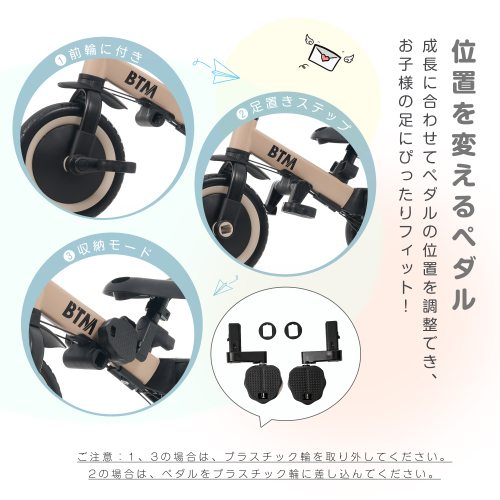 位置を変えるペダル

成長に合わせてペダルの位置を調整でき、お子様の足にぴったりフィット!

① 前輪に付き

BTM

② 足置きステップ

BTM

③ 収納モード

BTM

ご注意：1、3の場合は、プラスチック輪を取り外してください。
2の場合は、ペダルをプラスチック輪に差し込んでください。