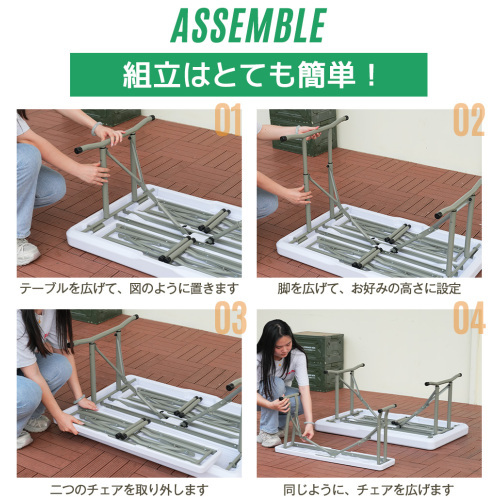 ASSEMBLE

組立はとても簡単！

01

テーブルを広げて、図のように置きます

02

脚を広げて、お好みの高さに設定

03

二つのチェアを取り外します

04

同じように、チェアを広げます