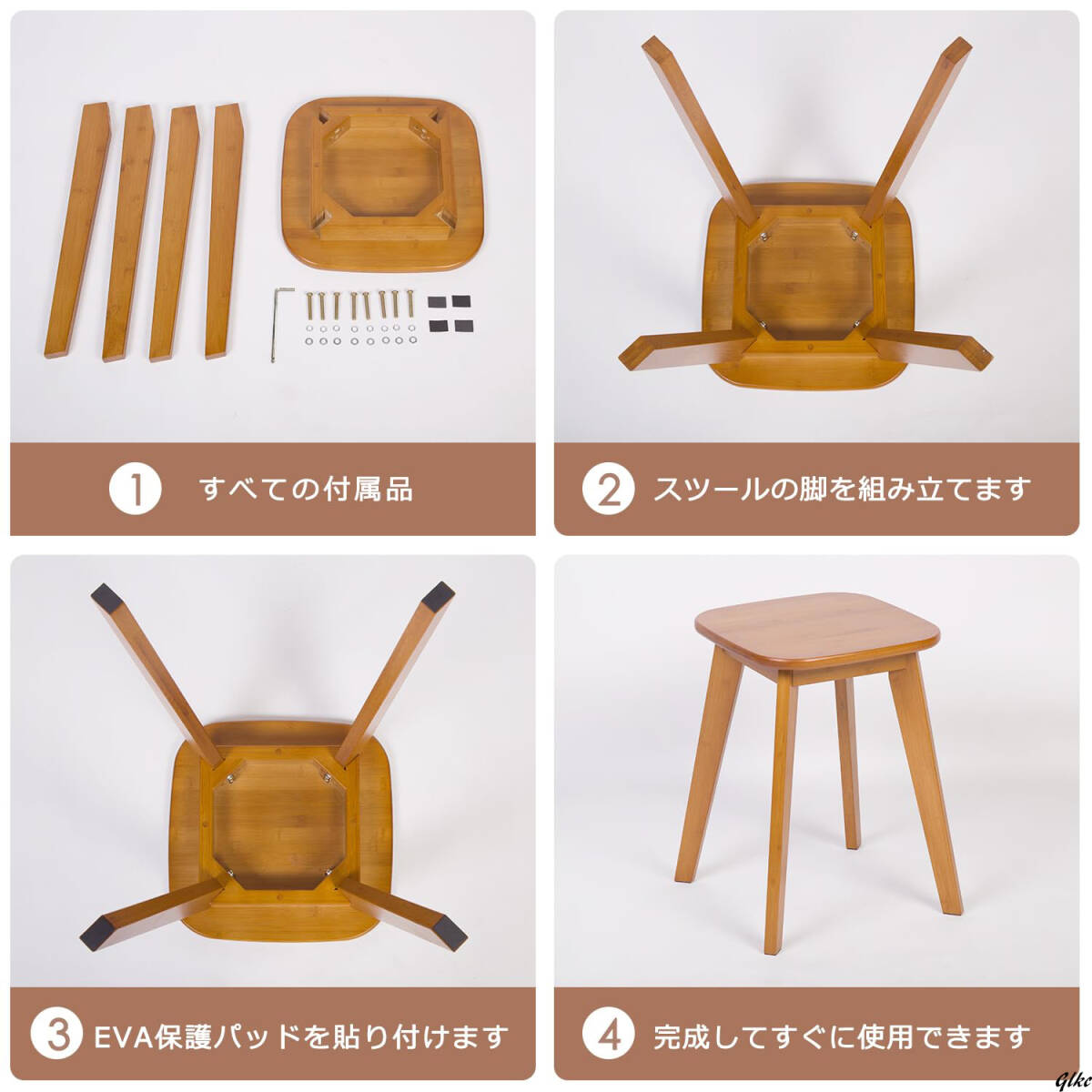 1 すべての付属品

2 スツールの脚を組み立てます

3 EVA保護パッドを貼り付けます

4 完成してすぐに使用できます

Glkc