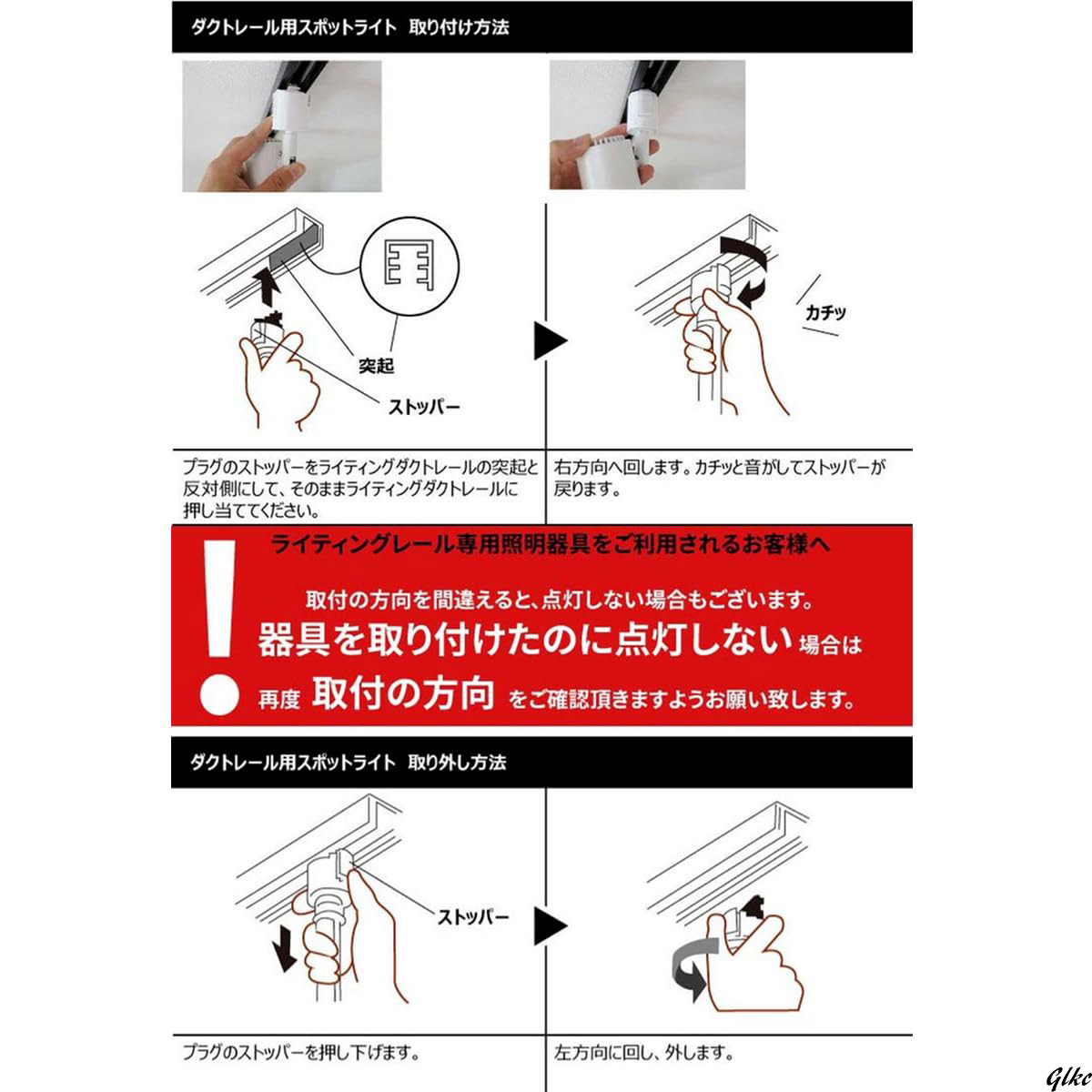 ダクトレール用スポットライト 取り付け方法

突起

ストッパー

カチッ

プラグのストッパーをライティングダクトレールの突起と反対側にして、そのままライティングダクトレールに押し当ててください。

右方向へ回します。カチッと音がしてストッパーが戻ります。

ライティングレール専用照明器具をご利用されるお客様へ

取付の方向を間違えると、点灯しない場合もございます。

器具を取り付けたのに点灯しない 場合は

再度 取付の方向 をご確認頂きますようお願い致します。

ダクトレール用スポットライト 取り外し方法

ストッパー

プラグのストッパーを押し下げます。

左方向に回し、外します。

Glkc