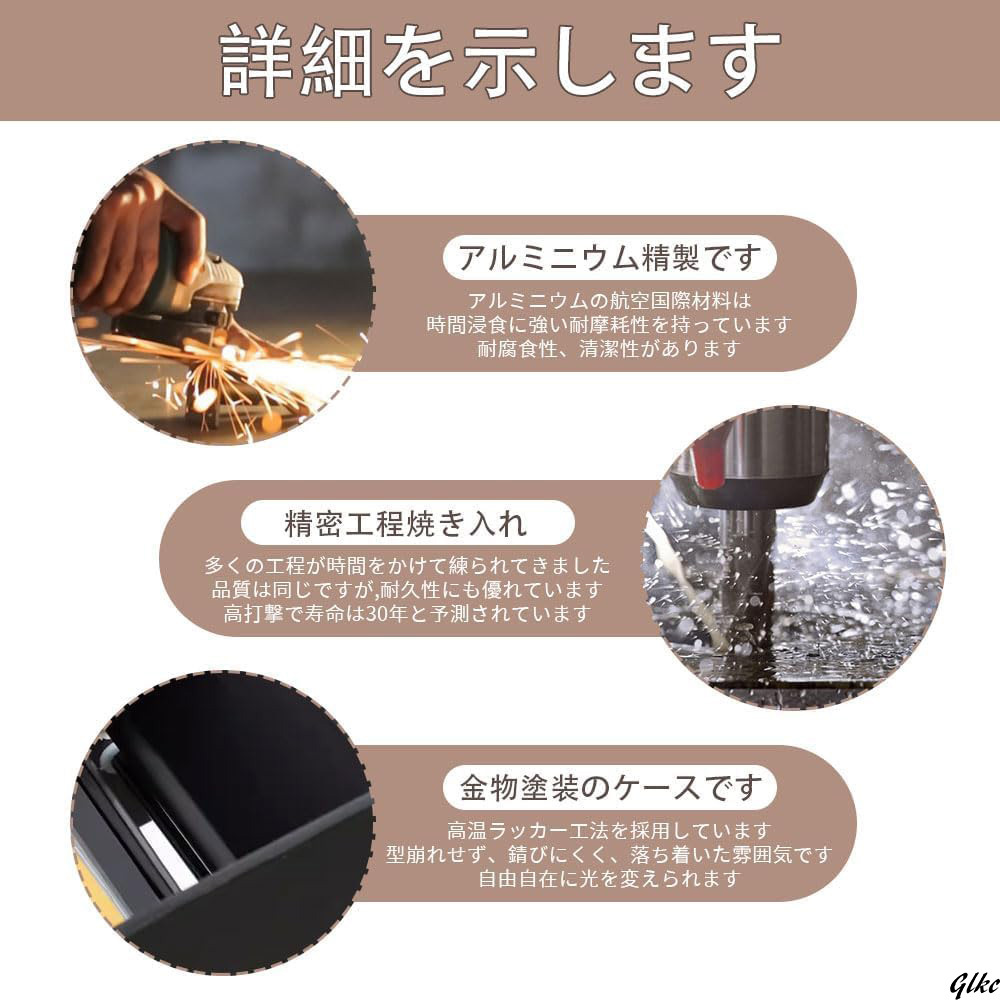 詳細を示します

アルミニウム精製です

アルミニウムの航空国際材料は
時間浸食に強い耐摩耗性を持っています
耐腐食性、清潔性があります

精密工程焼き入れ

多くの工程が時間をかけて練られてきました
品質は同じですが,耐久性にも優れています
高打撃で寿命は30年と予測されています

金物塗装のケースです

高温ラッカー工法を採用しています
型崩れせず、錆びにくく、落ち着いた雰囲気です
自由自在に光を変えられます

Glkc