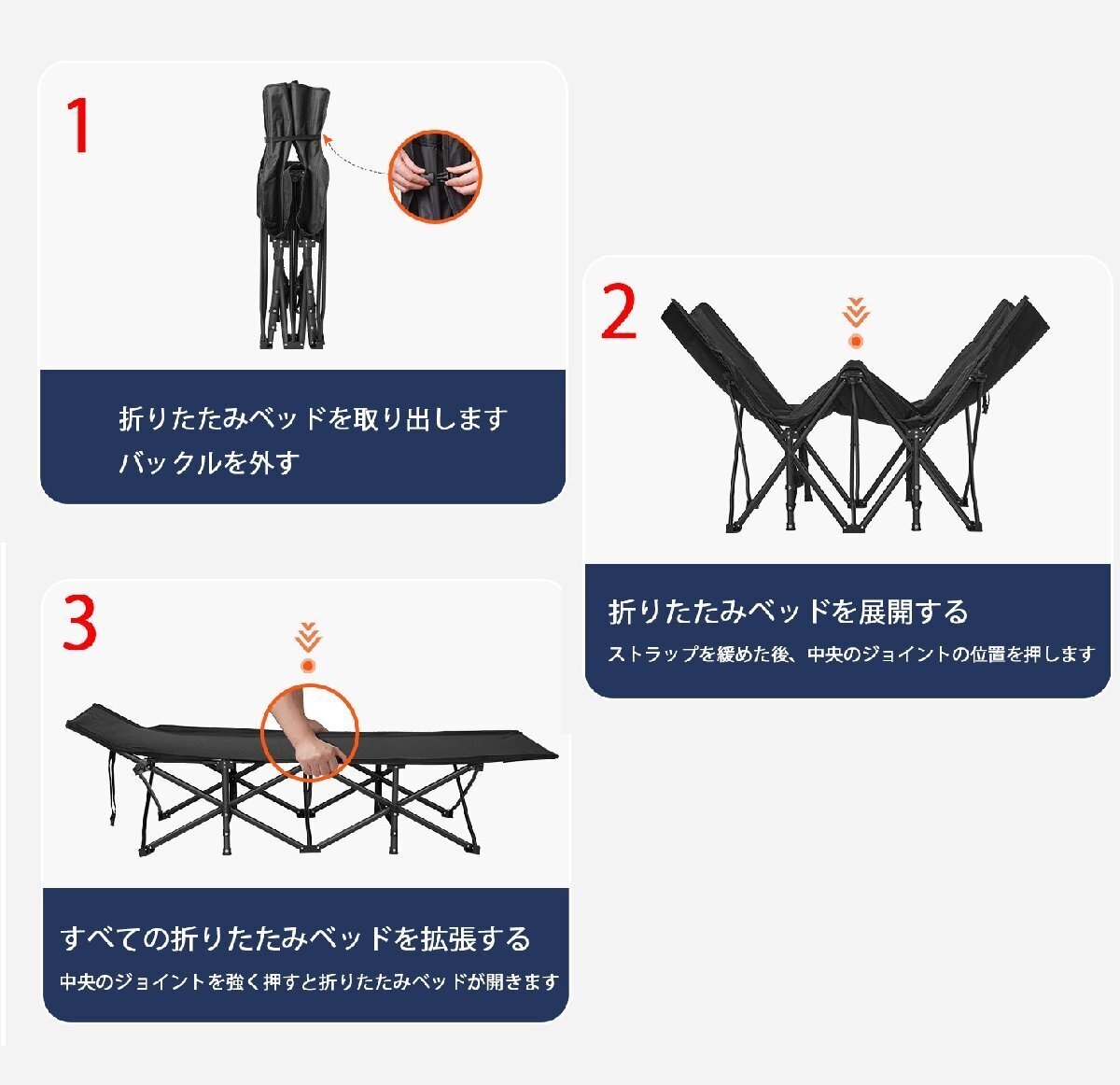 1

折りたたみベッドを取り出します
バックルを外す

2

折りたたみベッドを展開する
ストラップを緩めた後、中央のジョイントの位置を押します

3

すべての折りたたみベッドを拡張する
中央のジョイントを強く押すと折りたたみベッドが開きます