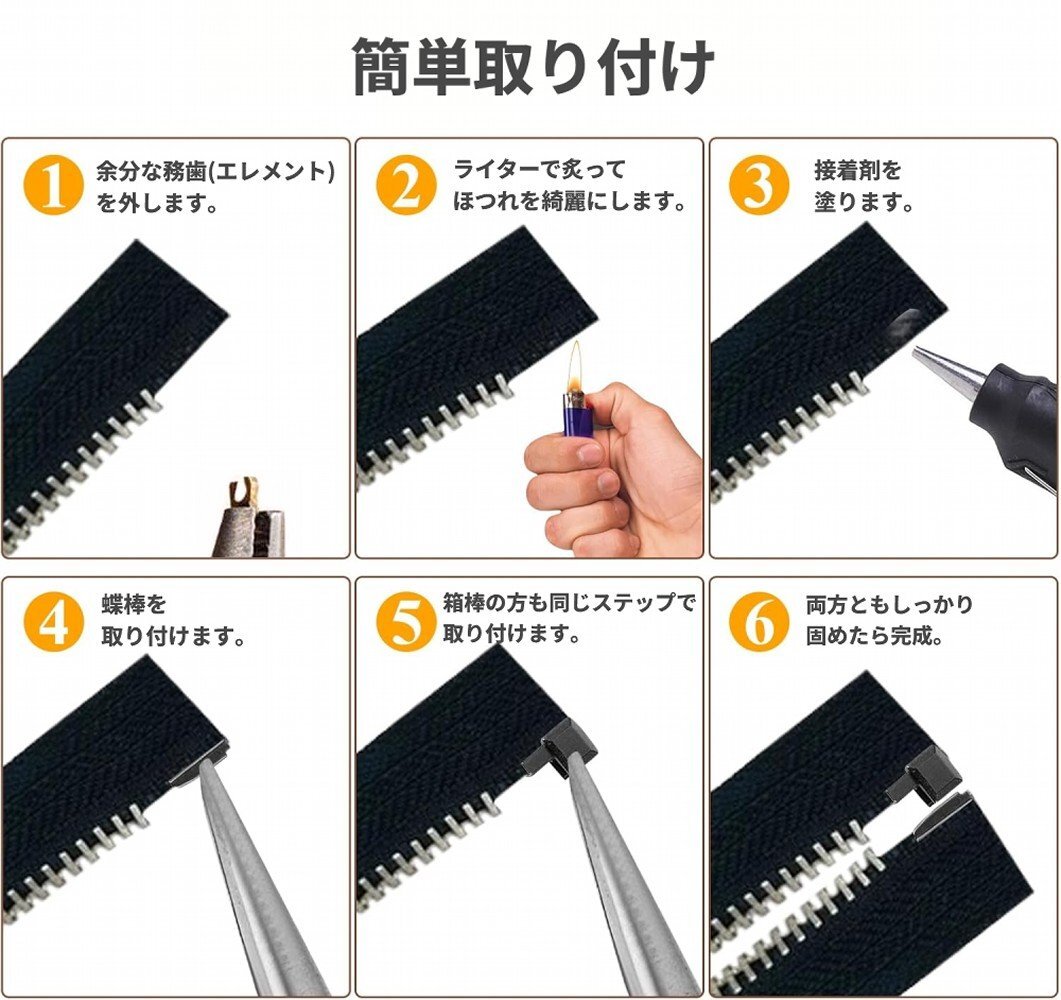 簡単取り付け

1 余分な務歯(エレメント)を外します。

2 ライターで炙ってほつれを綺麗にします。

3 接着剤を塗ります。

4 蝶棒を取り付けます。

5 箱棒の方も同じステップで取り付けます。

6 両方ともしっかり固めたら完成。