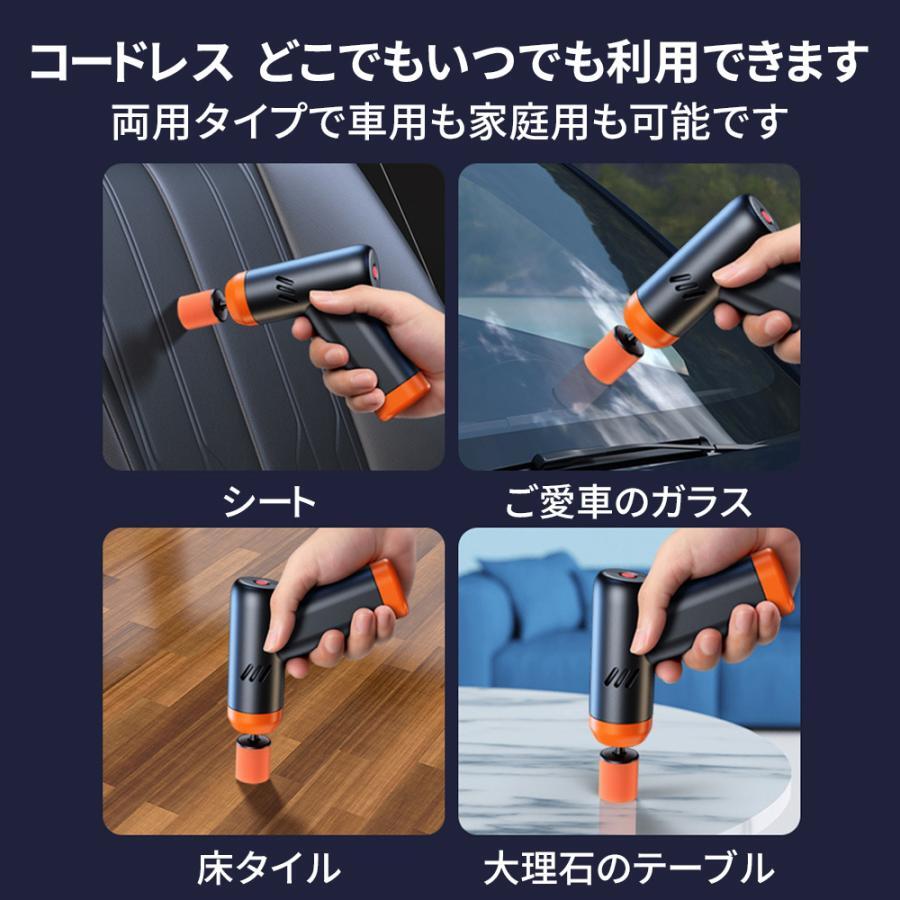 コードレス どこでもいつでも利用できます
両用タイプで車用も家庭用も可能です

シート

ご愛車のガラス

床タイル

大理石のテーブル