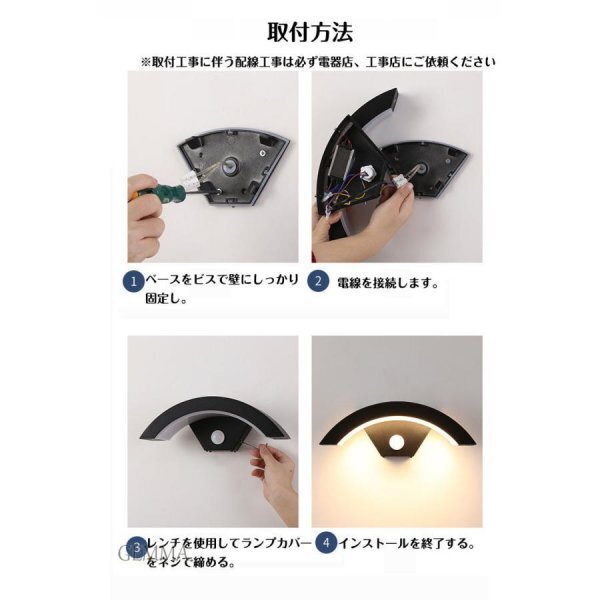 取付方法

※取付工事に伴う配線工事は必ず電器店、工事店にご依頼ください

1 ベースをビスで壁にしっかり固定し。

2 電線を接続します。

3 レンチを使用してランプカバーをネジで締める。

4 インストールを終了する。

GEMMA