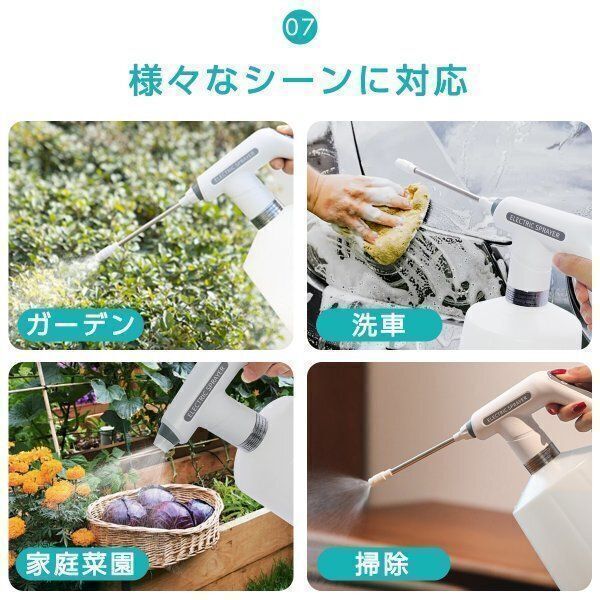 07

様々なシーンに対応

ELECTRIC SPRAYER

ガーデン

ELECTRIC SPRAYER

洗車

ELECTRIC SPRAYER

家庭菜園

ELECTRIC SPRAYER

掃除