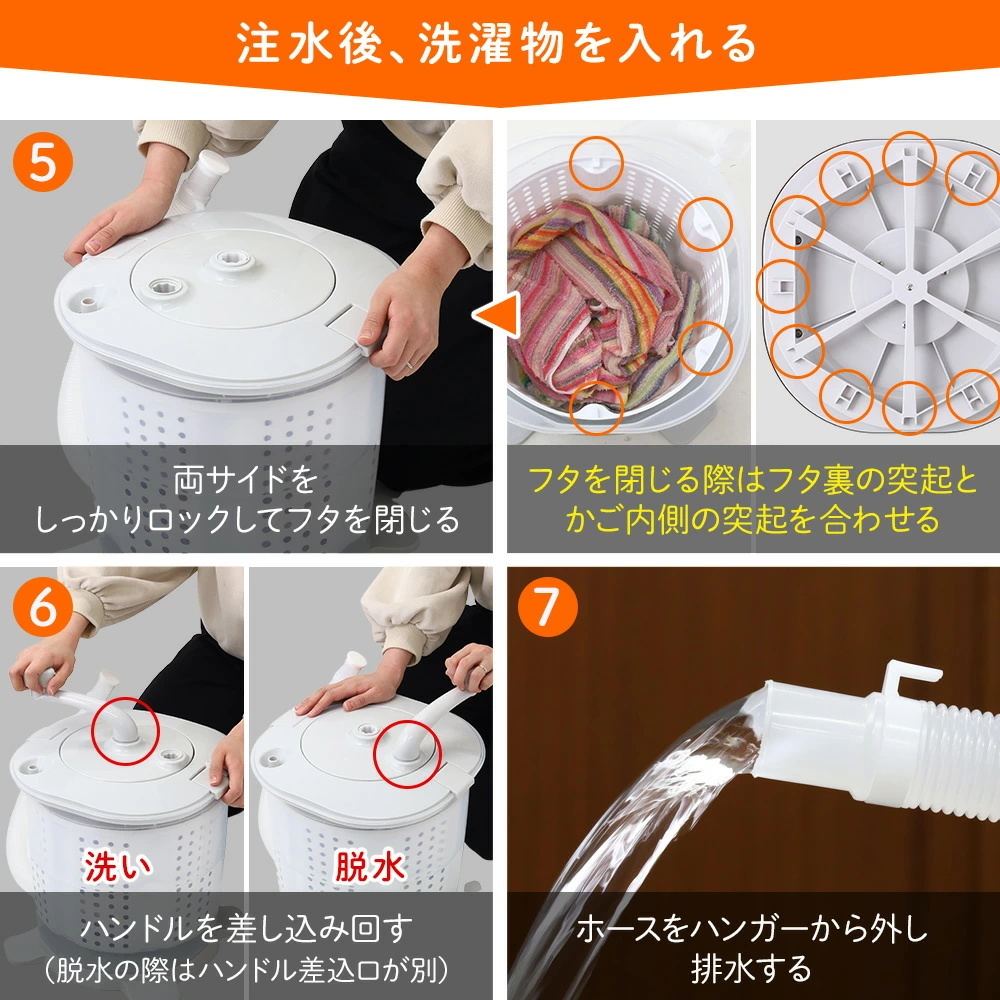 注水後、洗濯物を入れる

5

両サイドを
しっかりロックしてフタを閉じる

フタを閉じる際はフタ裏の突起と
かご内側の突起を合わせる

6

洗い

脱水

ハンドルを差し込み回す
（脱水の際はハンドル差込口が別）

7

ホースをハンガーから外し
排水する