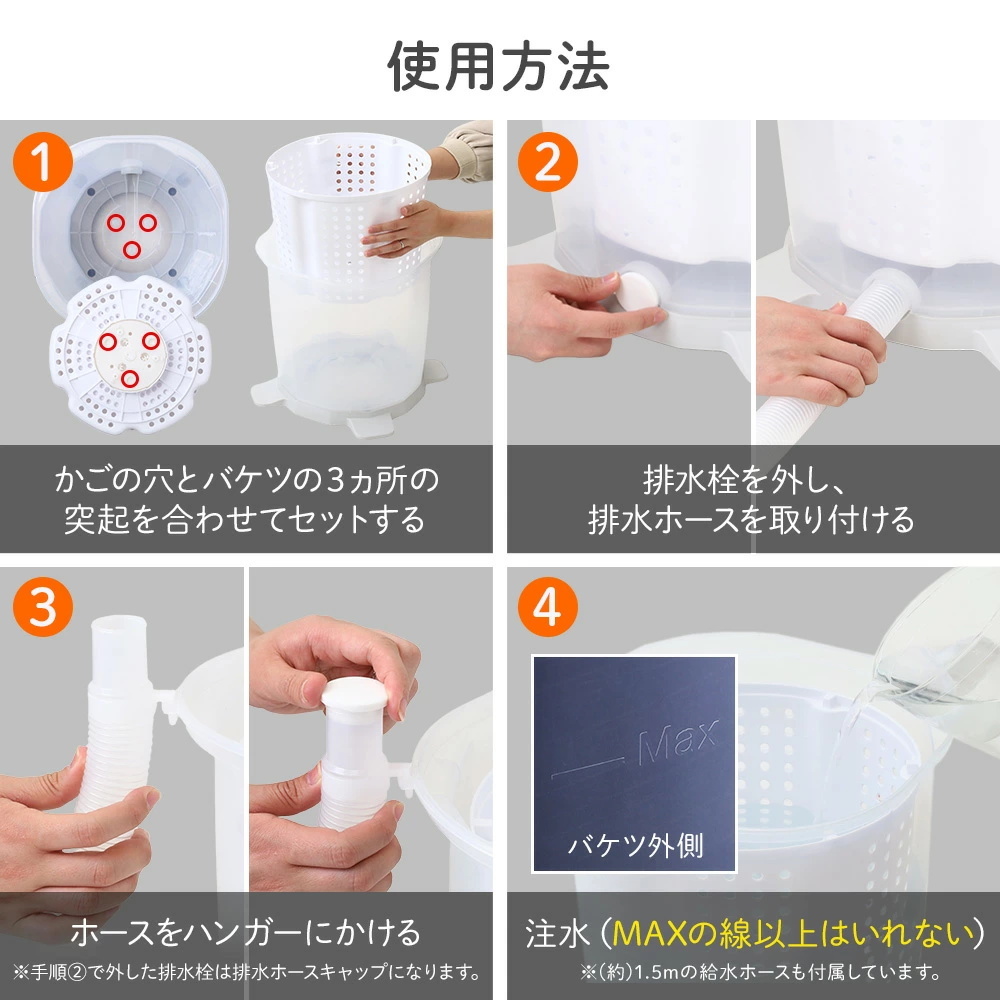 使用方法

1

かごの穴とバケツの3ヵ所の突起を合わせてセットする

2

排水栓を外し、排水ホースを取り付ける

3

ホースをハンガーにかける

※手順②で外した排水栓は排水ホースキャップになります。

4

Max

バケツ外側

注水（MAXの線以上はいれない）

※(約)1.5mの給水ホースも付属しています。