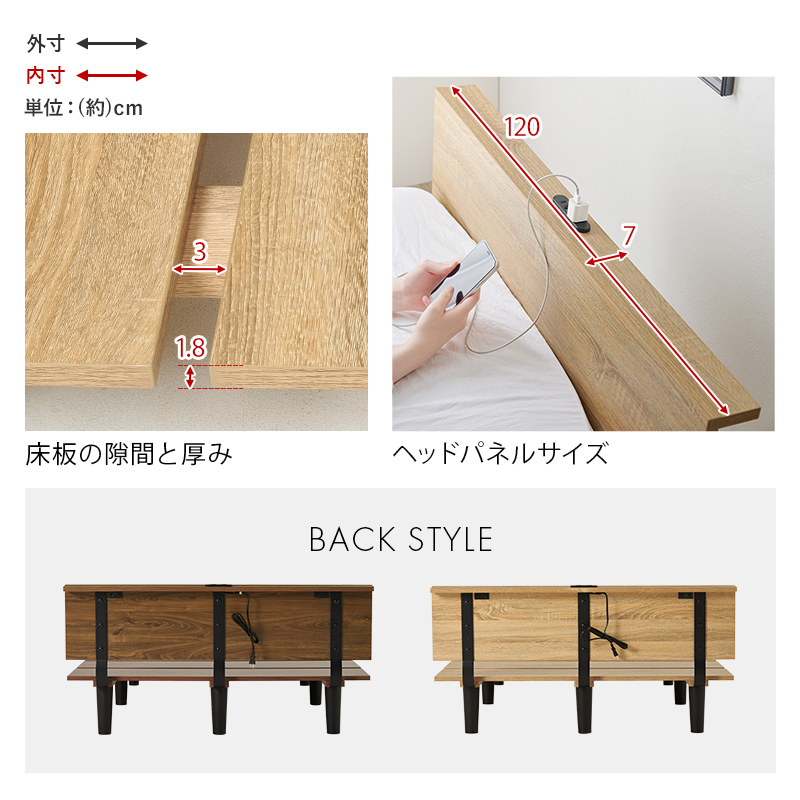 外寸
内寸
単位：(約)cm

3
1.8

床板の隙間と厚み

120
7

ヘッドパネルサイズ

BACK STYLE