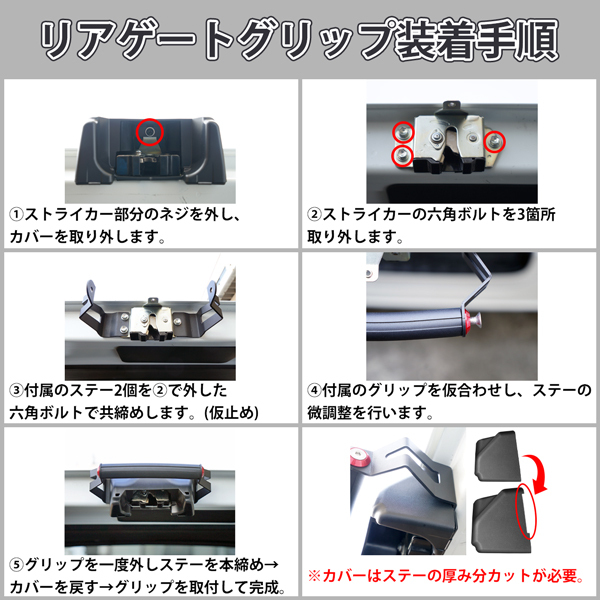 リアゲートグリップ装着手順

①ストライカー部分のネジを外し、カバーを取り外します。

②ストライカーの六角ボルトを3箇所取り外します。

③付属のステー2個を②で外した六角ボルトで共締めします。(仮止め)

④付属のグリップを仮合わせし、ステーの微調整を行います。

⑤グリップを一度外しステーを本締め→カバーを戻す→グリップを取付して完成。

※カバーはステーの厚み分カットが必要。