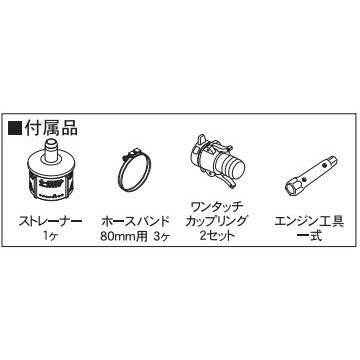 ■付属品

ストレーナー
1ヶ

ホースバンド
80mm用 3ヶ

ワンタッチ
カップリング
2セット

エンジン工具
一式