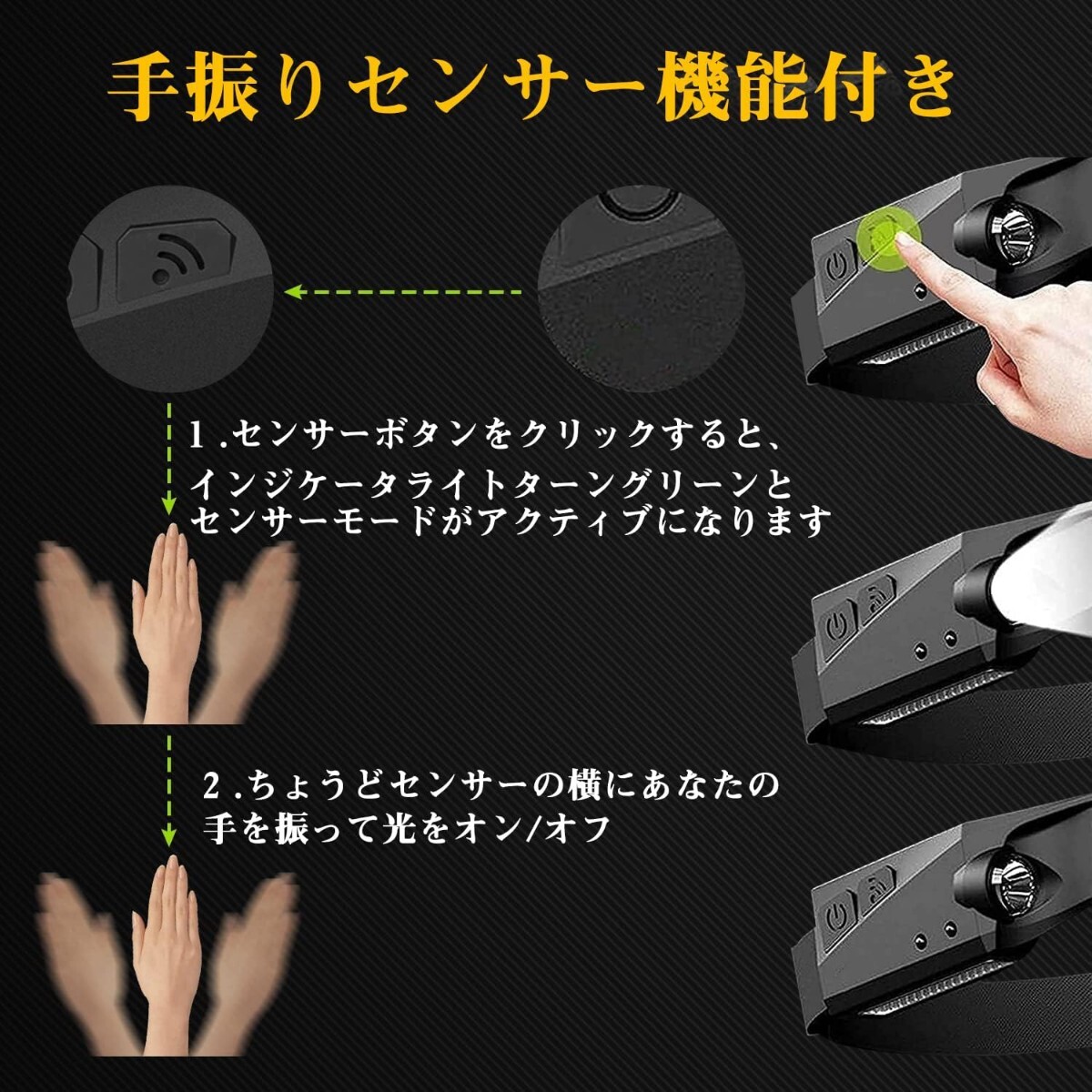 手振りセンサー機能付き

1.センサーボタンをクリックすると、インジケータライトターングリーンとセンサーモードがアクティブになります

2.ちょうどセンサーの横にあなたの手を振って光をオン/オフ