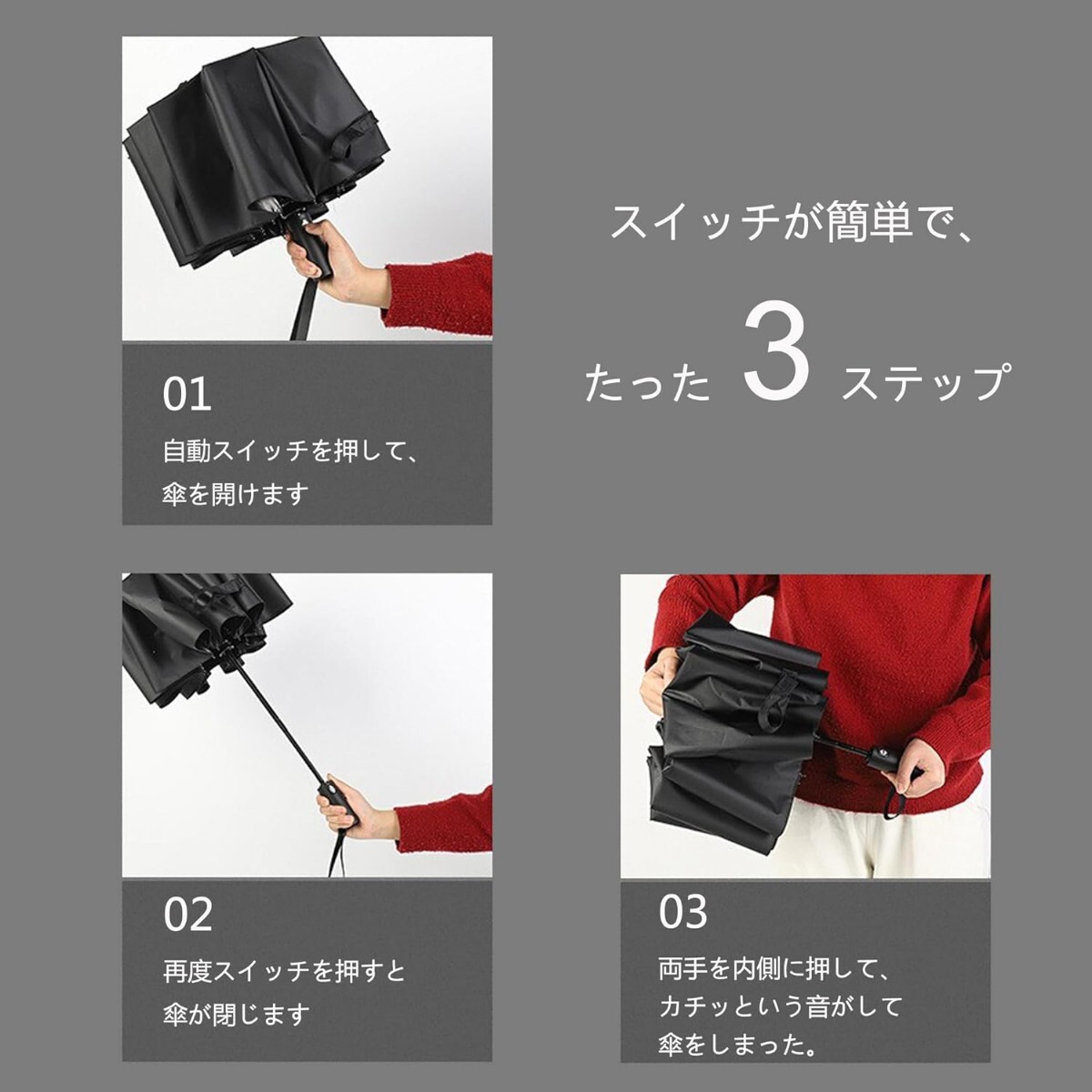 スイッチが簡単で、

たった 3 ステップ

01

自動スイッチを押して、
傘を開けます

02

再度スイッチを押すと
傘が閉じます

03

両手を内側に押して、
カチッという音がして
傘をしまった。