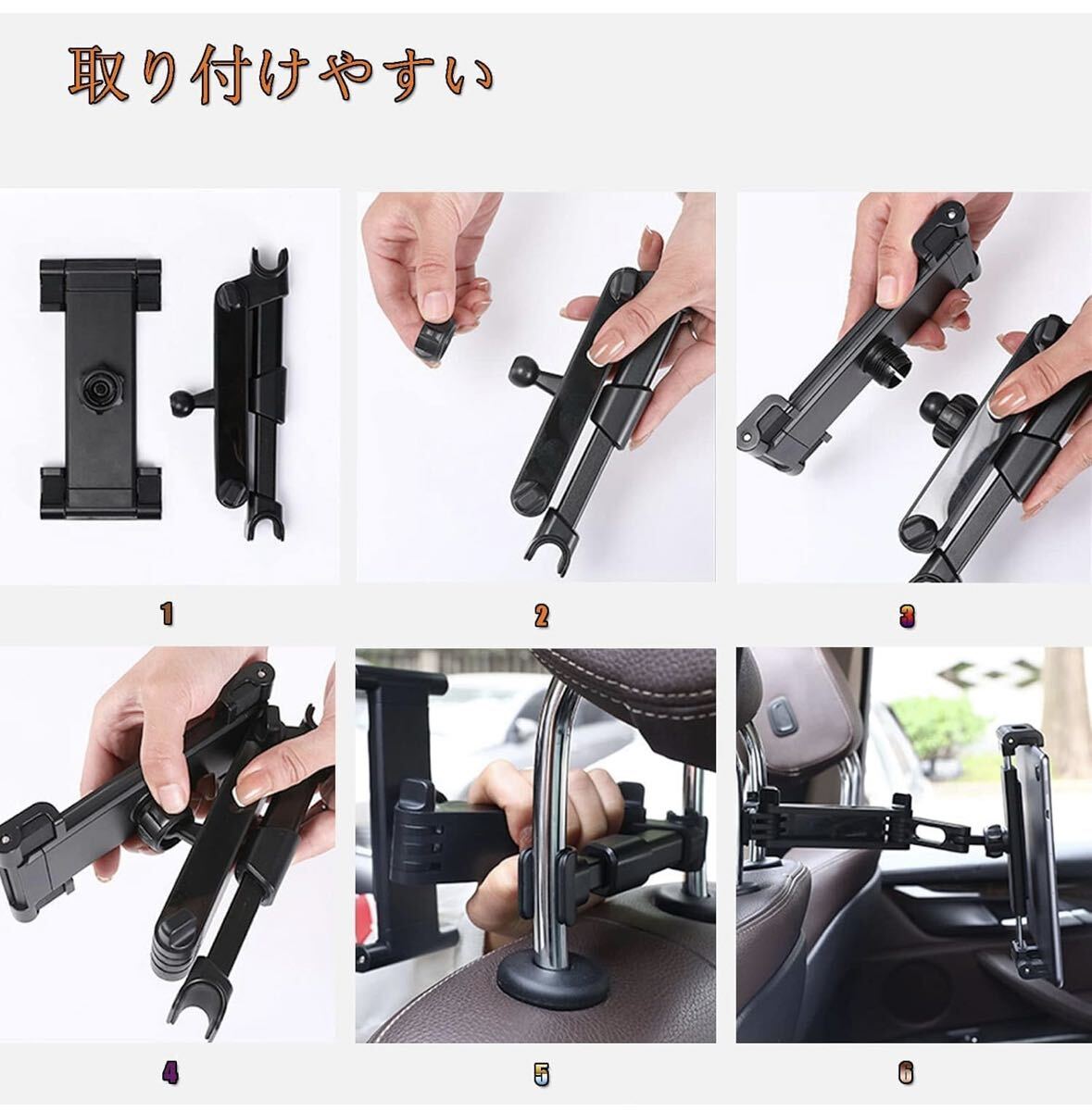 取り付けやすい

1

2

3

4

5

6