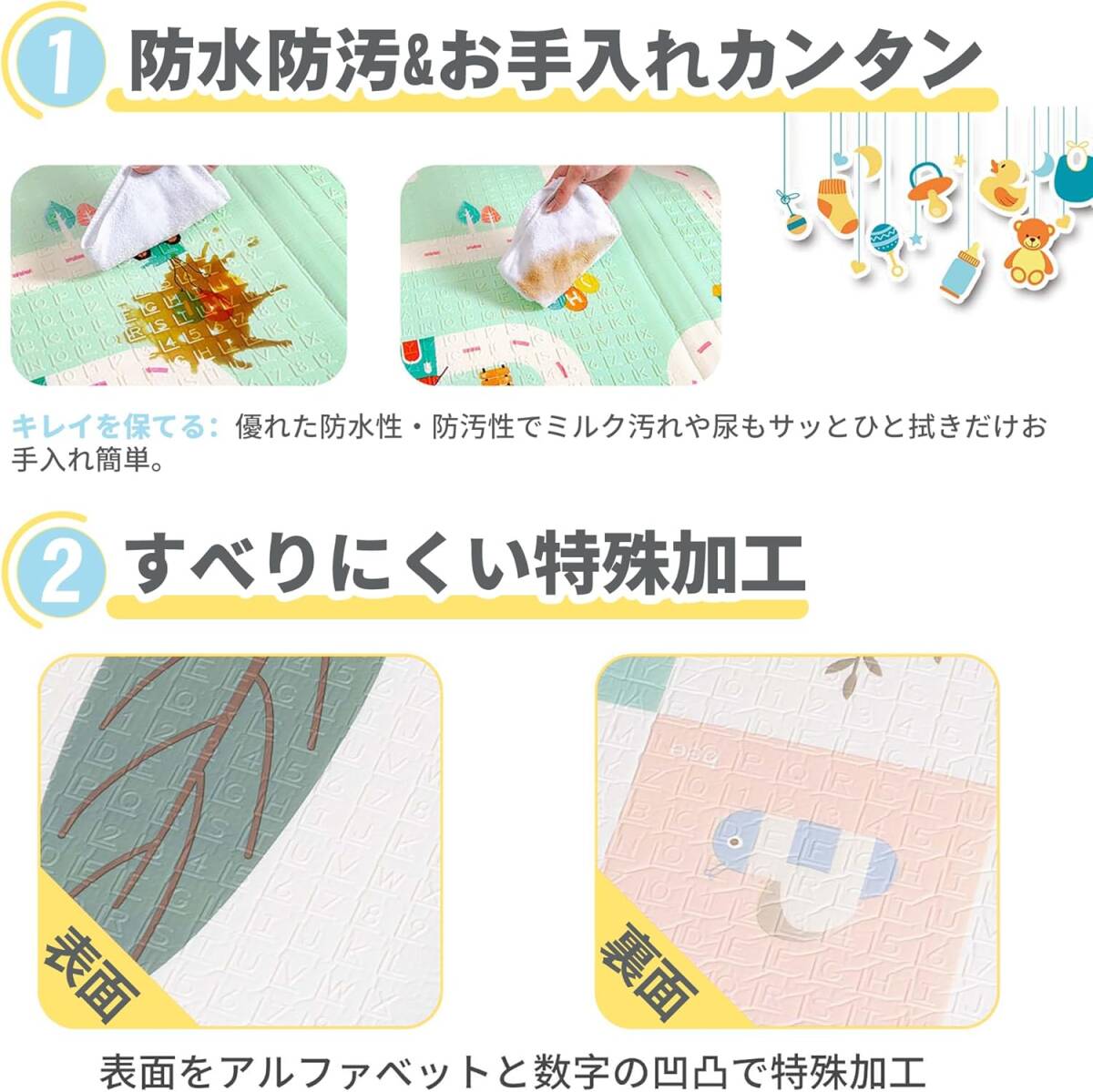 1 防水防汚&お手入れカンタン

キレイを保てる: 優れた防水性・防汚性でミルク汚れや尿もサッとひと拭きだけお手入れ簡単。

2 すべりにくい特殊加工

表面

裏面

表面をアルファベットと数字の凹凸で特殊加工