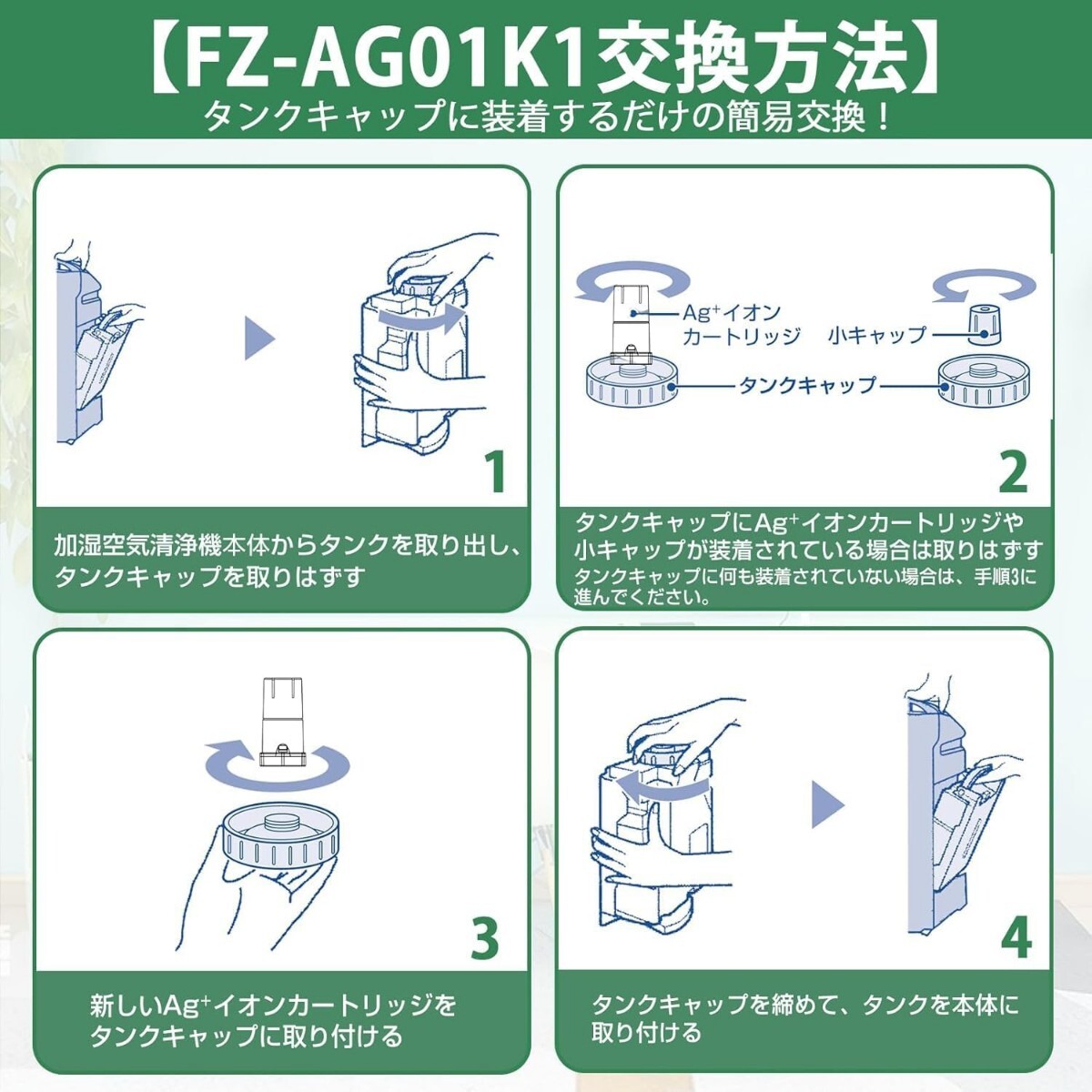 【FZ-AG01K1交換方法】
タンクキャップに装着するだけの簡易交換！

1

加湿空気清浄機本体からタンクを取り出し、タンクキャップを取りはずす

$Ag^+$イオンカートリッジ
小キャップ
タンクキャップ

2

タンクキャップに$Ag^+$イオンカートリッジや小キャップが装着されている場合は取りはずす
タンクキャップに何も装着されていない場合は、手順3に進んでください。

3

新しい$Ag^+$イオンカートリッジをタンクキャップに取り付ける

4

タンクキャップを締めて、タンクを本体に取り付ける