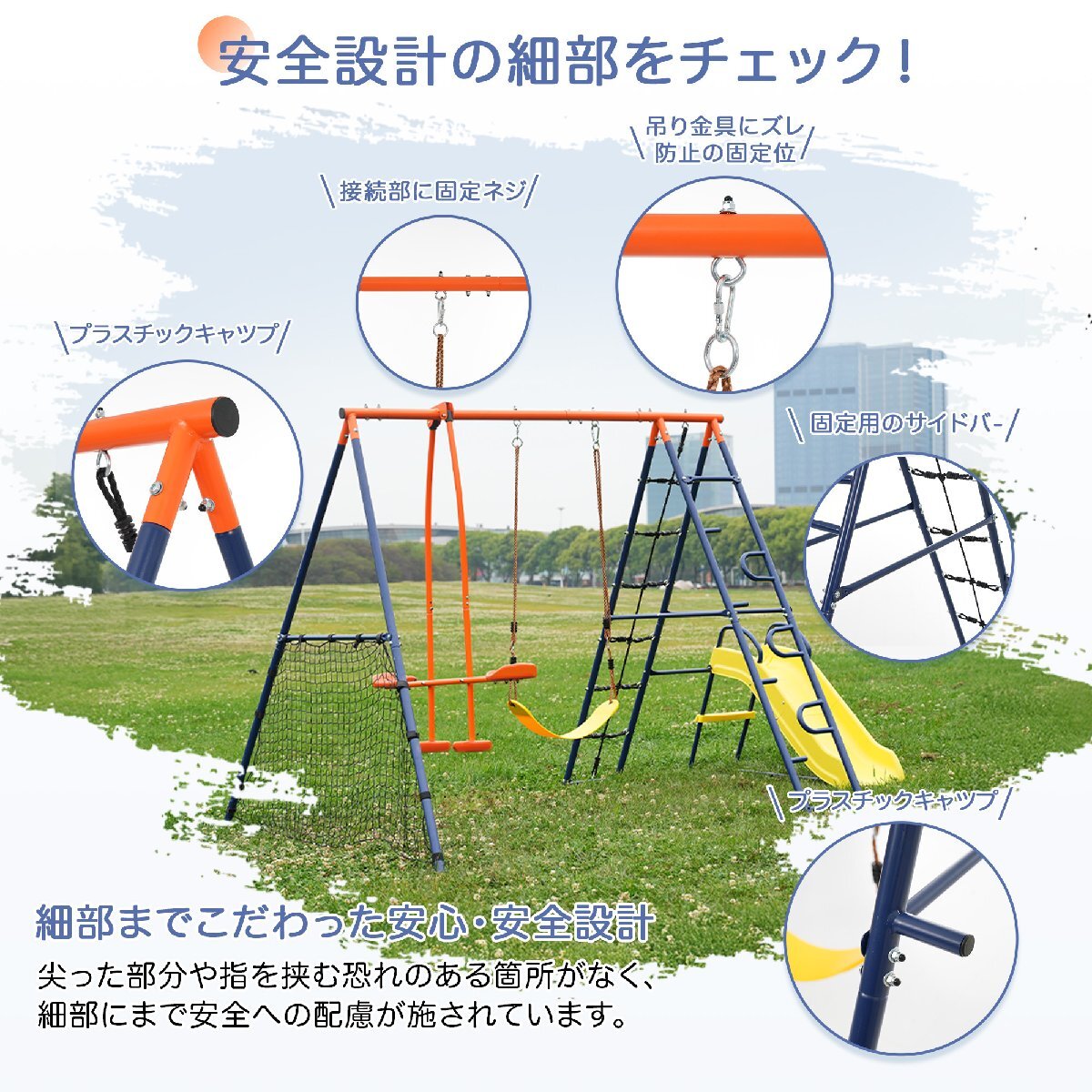 安全設計の細部をチェック！

吊り金具にズレ防止の固定位

接続部に固定ネジ

プラスチックキャツプ

固定用のサイドバ-

プラスチックキャツプ

細部までこだわった安心・安全設計

尖った部分や指を挟む恐れのある箇所がなく、細部にまで安全への配慮が施されています。