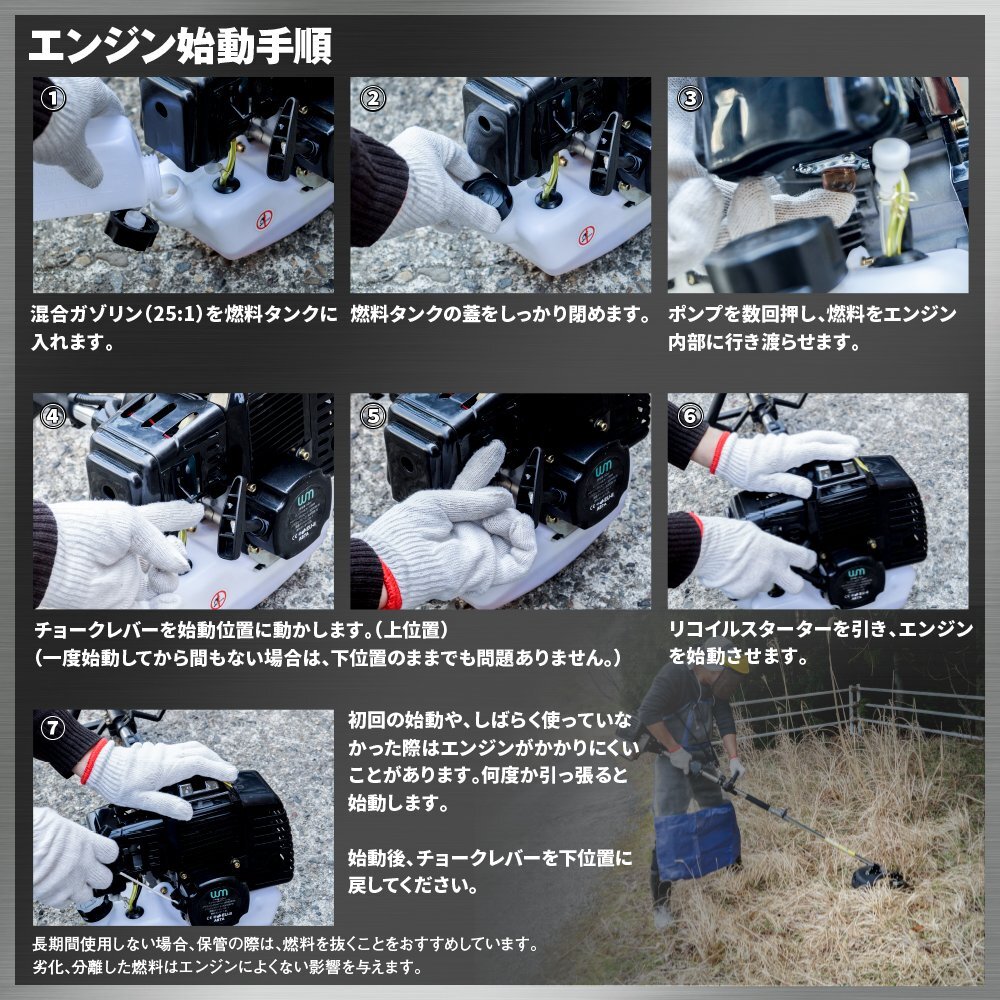 エンジン始動手順

①

混合ガソリン(25:1)を燃料タンクに入れます。

②

燃料タンクの蓋をしっかり閉めます。

③

ポンプを数回押し、燃料をエンジン内部に行き渡らせます。

④

⑤

チョークレバーを始動位置に動かします。(上位置)
(一度始動してから間もない場合は、下位置のままでも問題ありません。)

⑥

リコイルスターターを引き、エンジンを始動させます。

⑦

初回の始動や、しばらく使っていなかった際はエンジンがかかりにくいことがあります。何度か引っ張ると始動します。

始動後、チョークレバーを下位置に戻してください。

長期間使用しない場合、保管の際は、燃料を抜くことをおすすめしています。
劣化、分離した燃料はエンジンによくない影響を与えます。