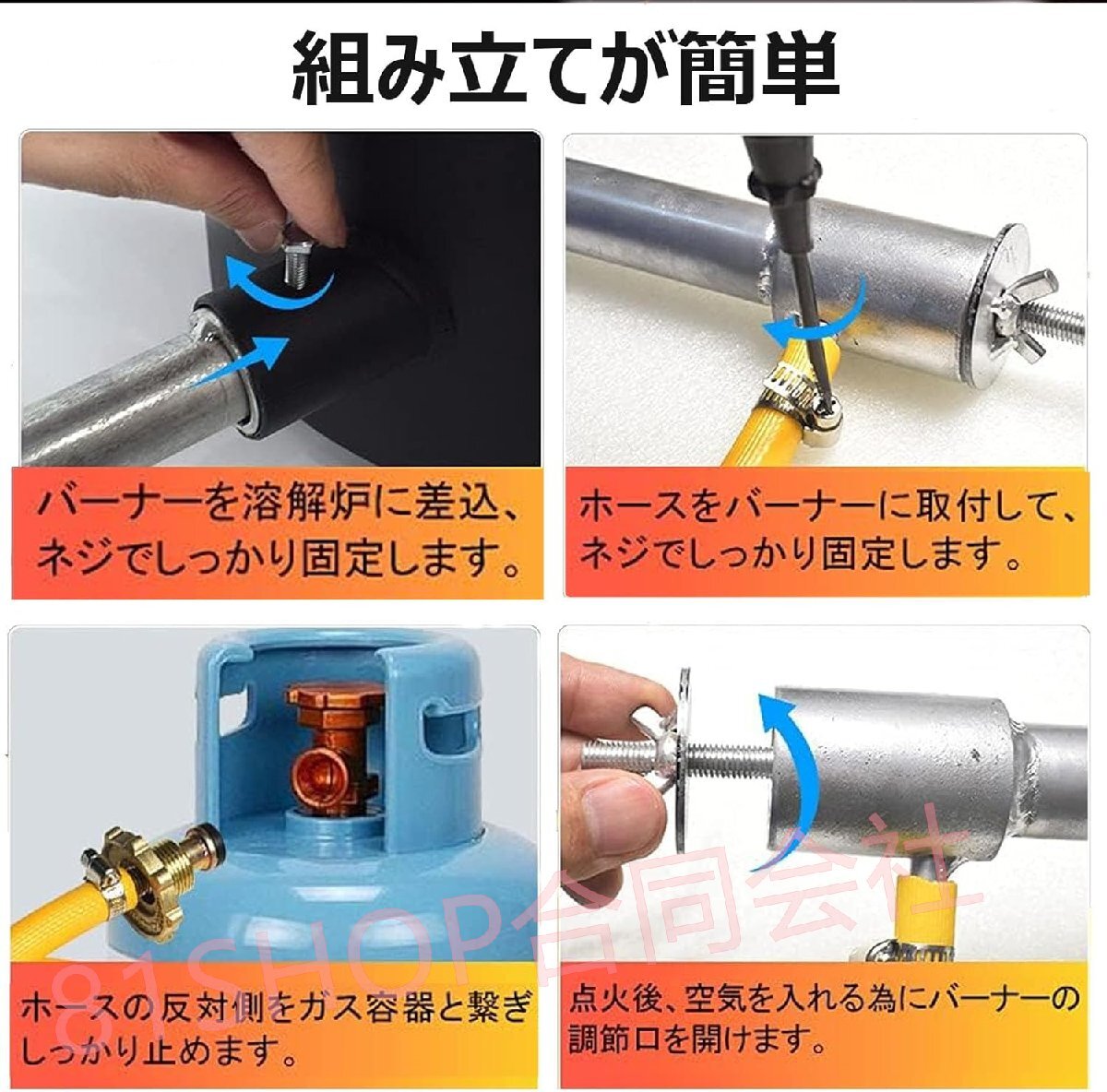 組み立てが簡単

バーナーを溶解炉に差込、ネジでしっかり固定します。

ホースをバーナーに取付して、ネジでしっかり固定します。

ホースの反対側をガス容器と繋ぎしっかり止めます。

点火後、空気を入れる為にバーナーの調節口を開けます。

81SHOP合同会社