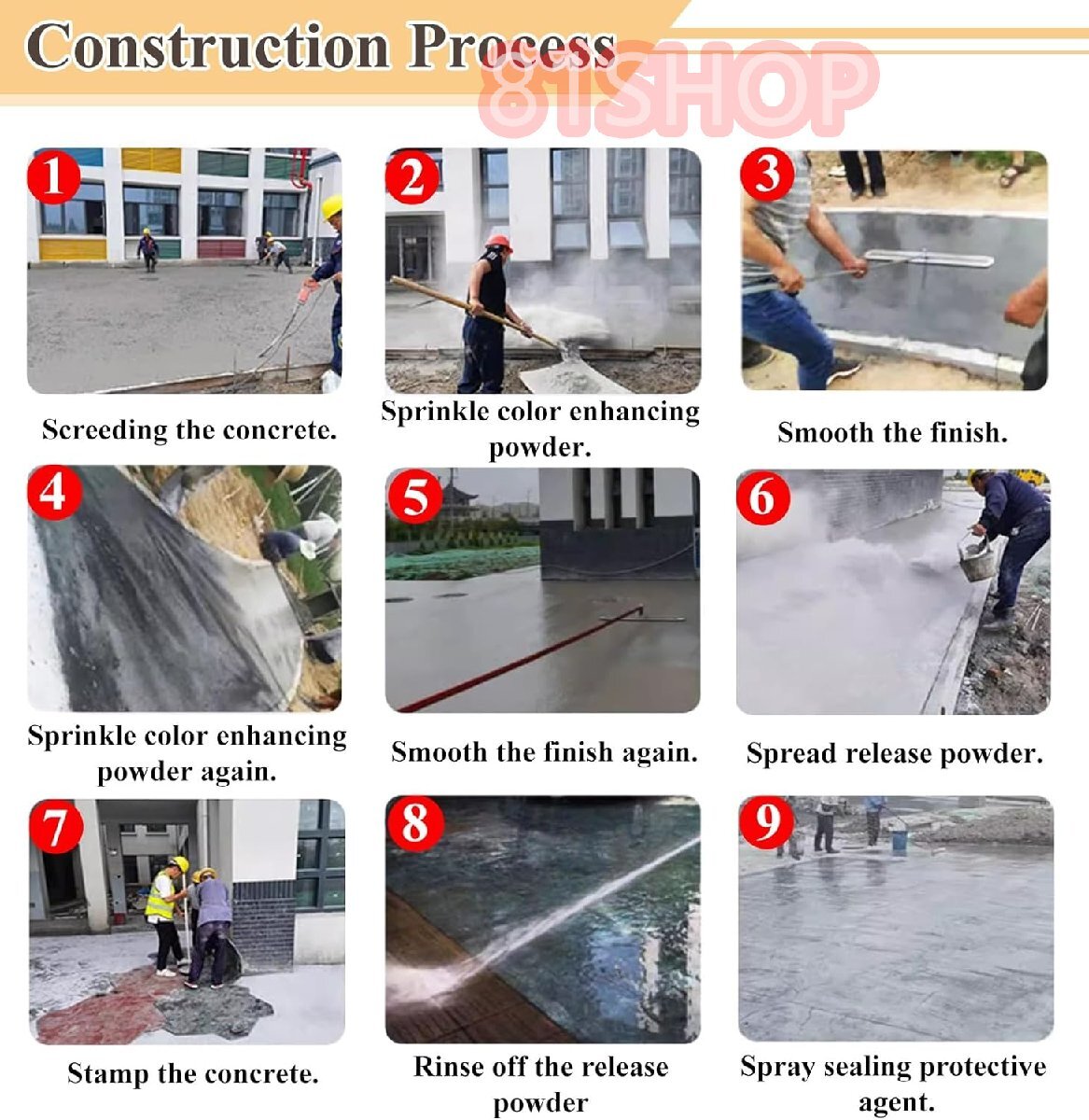 Construction Process

81SHOP

1

Screeding the concrete.

2

Sprinkle color enhancing powder.

3

Smooth the finish.

4

Sprinkle color enhancing powder again.

5

Smooth the finish again.

6

Spread release powder.

7

Stamp the concrete.

8

Rinse off the release powder

9

Spray sealing protective agent.