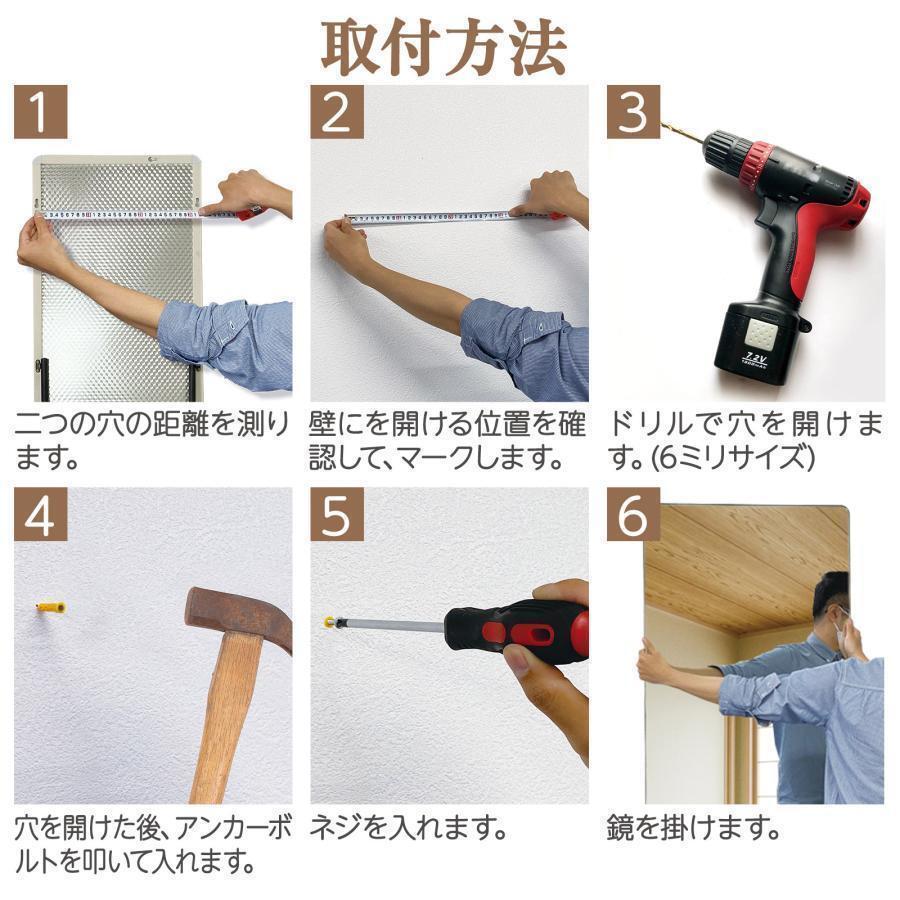 取付方法

1

二つの穴の距離を測ります。

2

壁にを開ける位置を確認して、マークします。

3

7.2V

ドリルで穴を開けます。(6ミリサイズ)

4

穴を開けた後、アンカーボルトを叩いて入れます。

5

ネジを入れます。

6

鏡を掛けます。