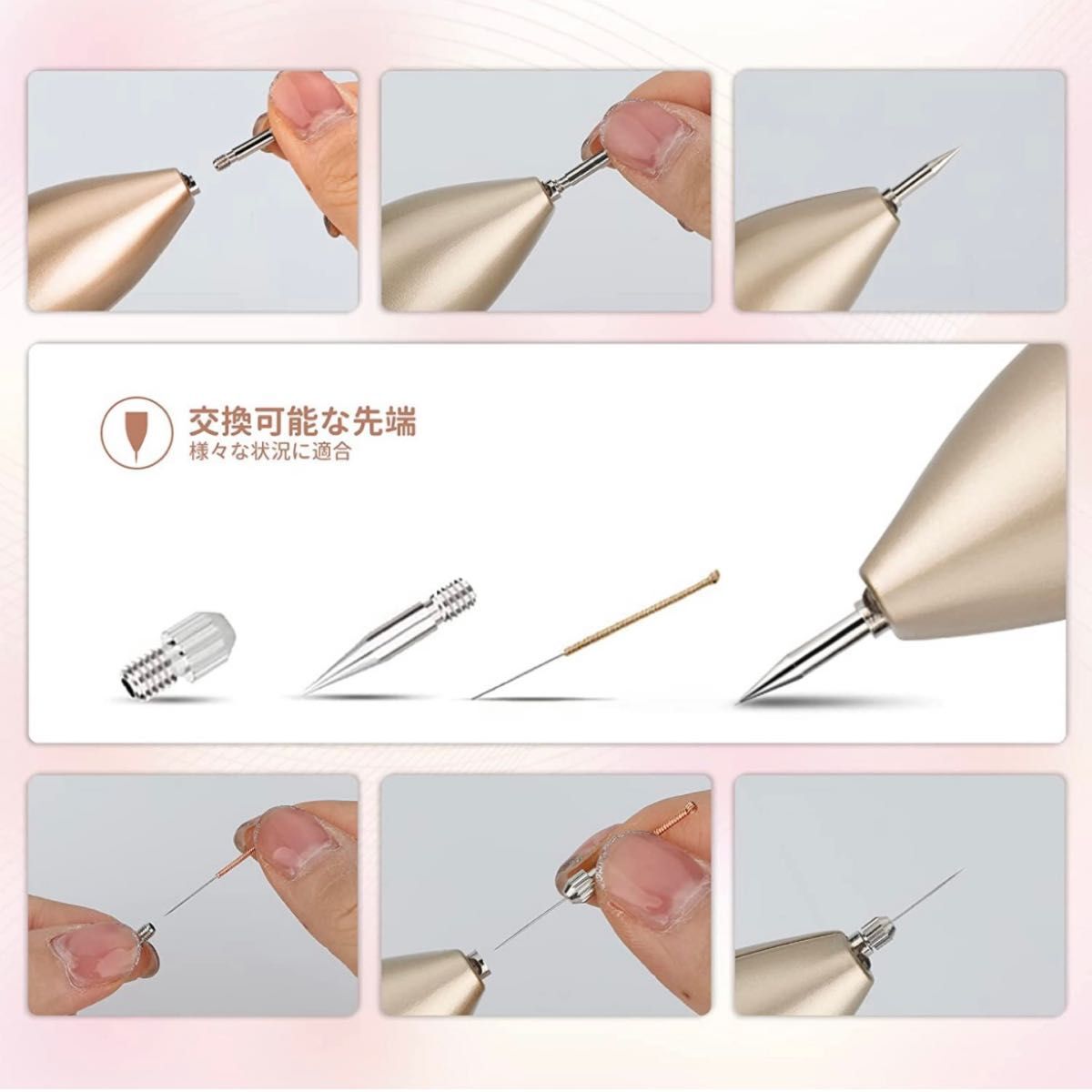 交換可能な先端
様々な状況に適合