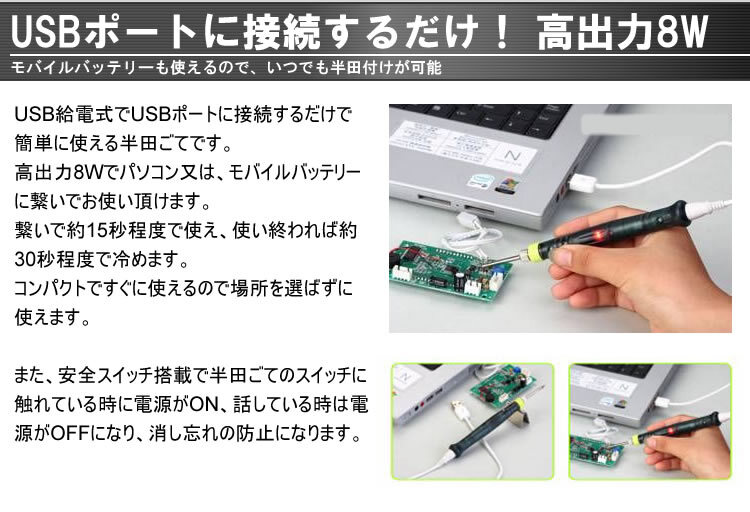 USBポートに接続するだけ！ 高出力8W

モバイルバッテリーも使えるので、いつでも半田付けが可能

USB給電式でUSBポートに接続するだけで簡単に使える半田ごてです。
高出力8Wでパソコン又は、モバイルバッテリーに繋いでお使い頂けます。
繋いで約15秒程度で使え、使い終われば約30秒程度で冷めます。
コンパクトですぐに使えるので場所を選ばずに使えます。

また、安全スイッチ搭載で半田ごてのスイッチに触れている時に電源がON、話している時は電源がOFFになり、消し忘れの防止になります。