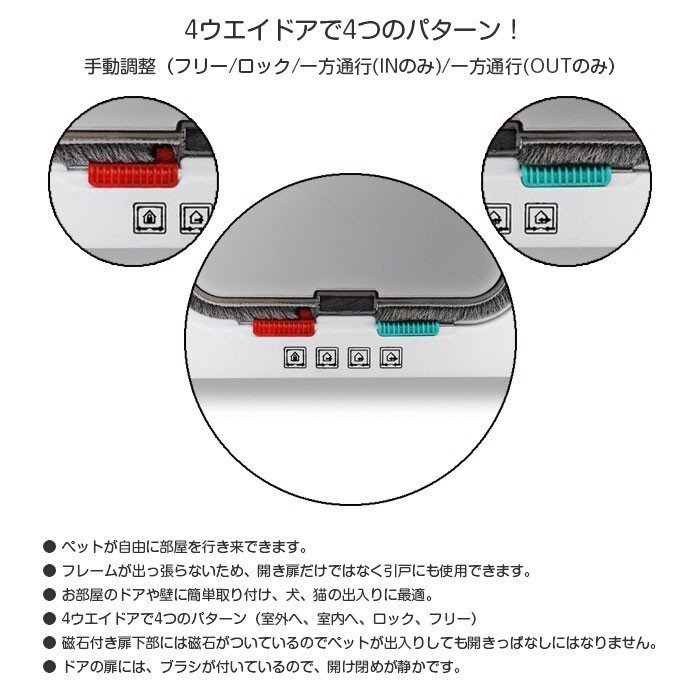 4ウエイドアで4つのパターン！

手動調整（フリー/ロック/一方通行(INのみ)/一方通行(OUTのみ)

● ペットが自由に部屋を行き来できます。
● フレームが出っ張らないため、開き扉だけではなく引戸にも使用できます。
● お部屋のドアや壁に簡単取り付け、犬、猫の出入りに最適。
● 4ウエイドアで4つのパターン（室外へ、室内へ、ロック、フリー）
● 磁石付き扉下部には磁石がついているのでペットが出入りしても開きっぱなしにはなりません。
● ドアの扉には、ブラシが付いているので、開け閉めが静かです。