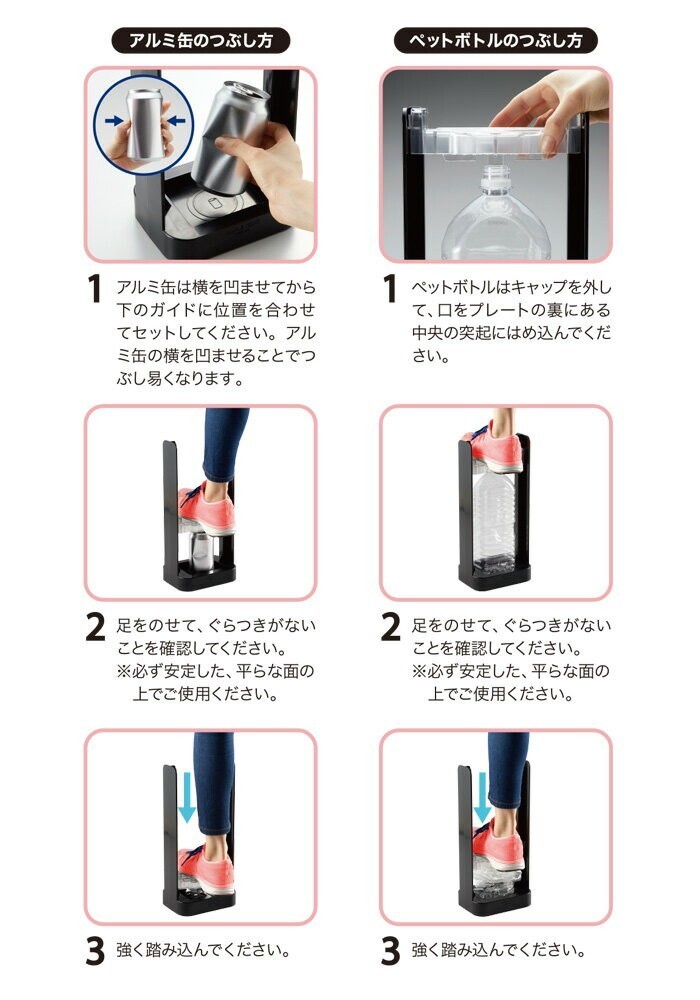 アルミ缶のつぶし方

1 アルミ缶は横を凹ませてから下のガイドに位置を合わせてセットしてください。アルミ缶の横を凹ませることでつぶし易くなります。

2 足をのせて、ぐらつきがないことを確認してください。
※必ず安定した、平らな面の上でご使用ください。

3 強く踏み込んでください。

ペットボトルのつぶし方

1 ペットボトルはキャップを外して、口をプレートの裏にある中央の突起にはめ込んでください。

2 足をのせて、ぐらつきがないことを確認してください。
※必ず安定した、平らな面の上でご使用ください。

3 強く踏み込んでください。