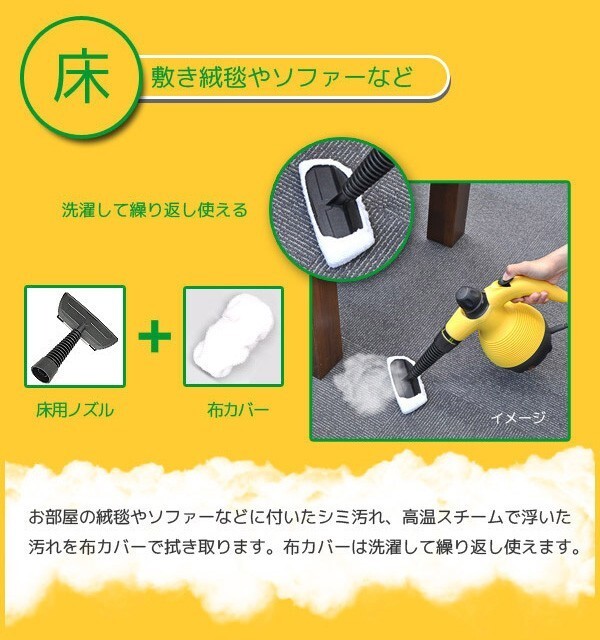 床

敷き絨毯やソファーなど

洗濯して繰り返し使える

床用ノズル

+

布カバー

イメージ

お部屋の絨毯やソファーなどに付いたシミ汚れ、高温スチームで浮いた汚れを布カバーで拭き取ります。布カバーは洗濯して繰り返し使えます。