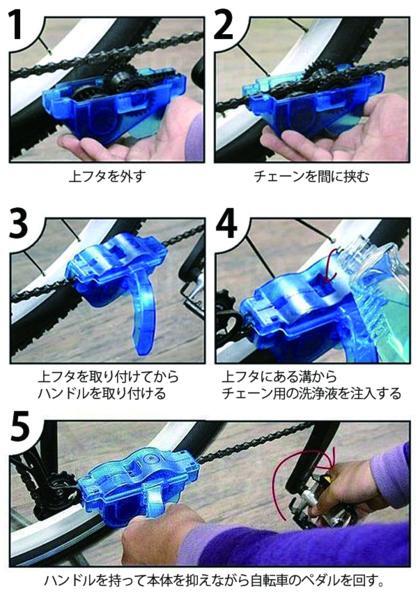 1

上フタを外す

2

チェーンを間に挟む

3

上フタを取り付けてから
ハンドルを取り付ける

4

上フタにある溝から
チェーン用の洗浄液を注入する

5

ハンドルを持って本体を抑えながら自転車のペダルを回す。