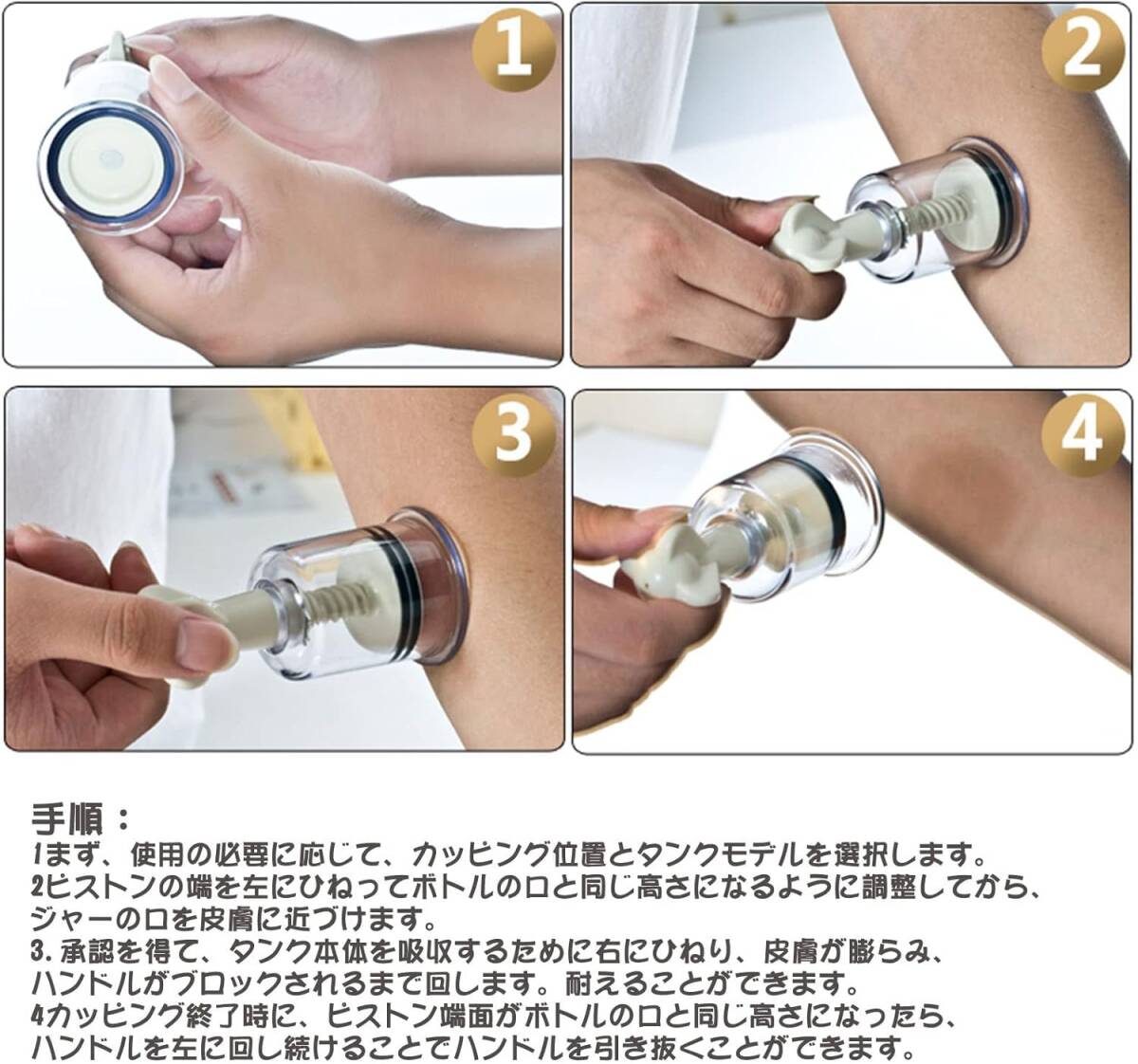 1

2

3

4

手順：
1まず、使用の必要に応じて、カッピング位置とタンクモデルを選択します。
2ピストンの端を左にひねってボトルの口と同じ高さになるように調整してから、ジャーの口を皮膚に近づけます。
3. 承認を得て、タンク本体を吸収するために右にひねり、皮膚が膨らみ、ハンドルがブロックされるまで回します。耐えることができます。
4カッピング終了時に、ピストン端面がボトルの口と同じ高さになったら、ハンドルを左に回し続けることでハンドルを引き抜くことができます。