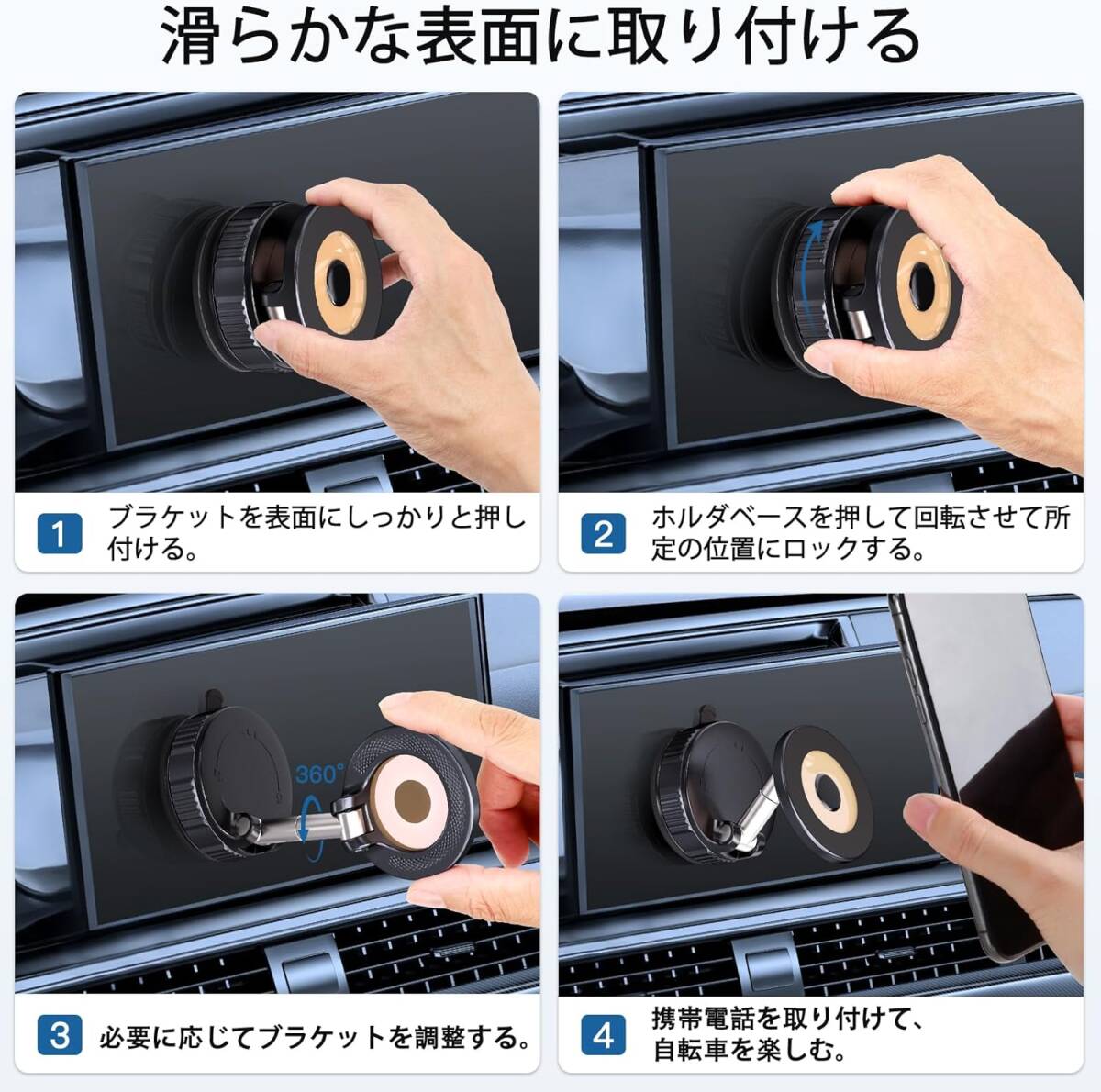 滑らかな表面に取り付ける

1 ブラケットを表面にしっかりと押し付ける。

2 ホルダベースを押して回転させて所定の位置にロックする。

360°

3 必要に応じてブラケットを調整する。

4 携帯電話を取り付けて、自転車を楽しむ。