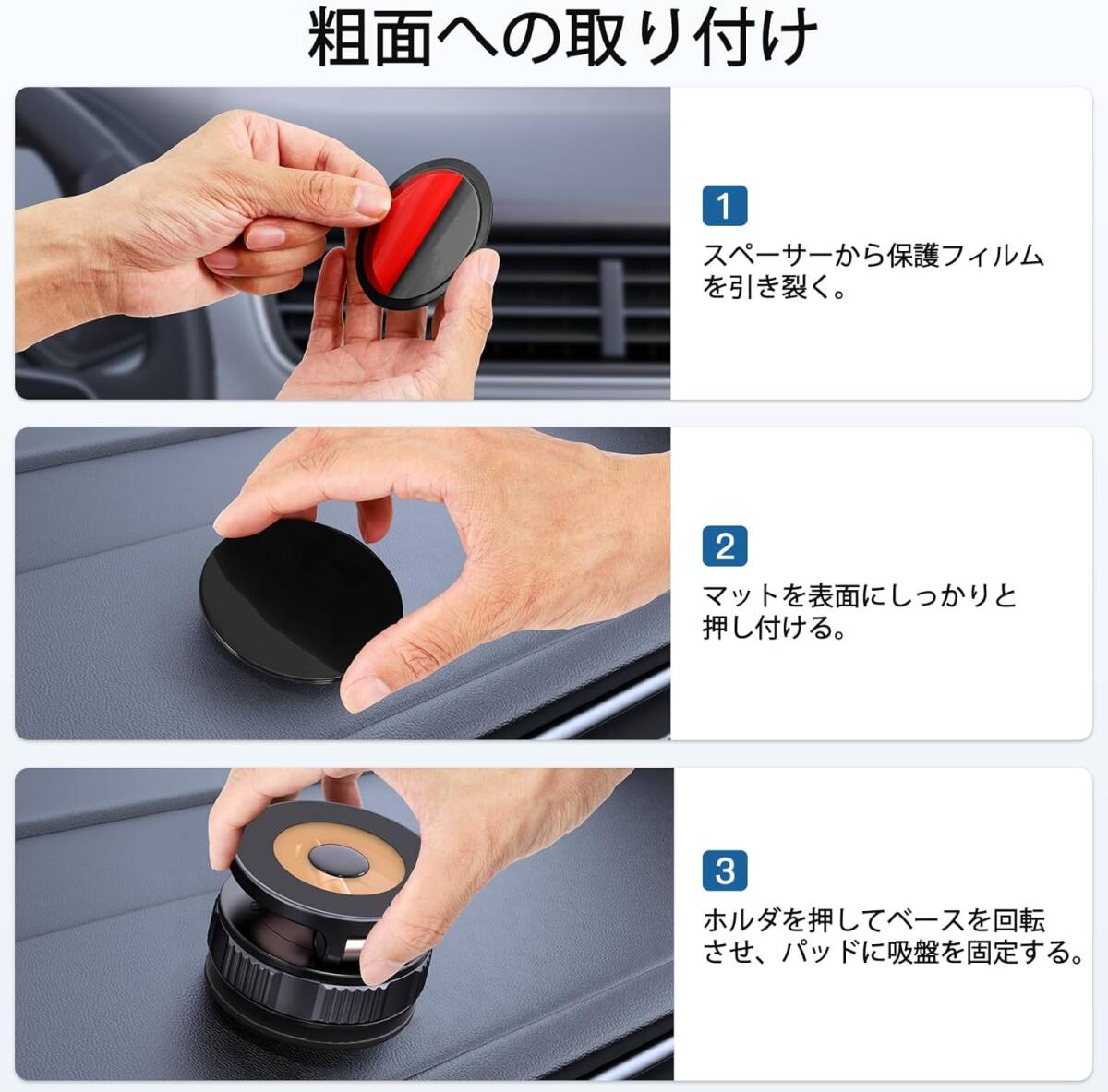 粗面への取り付け

1
スペーサーから保護フィルムを引き裂く。

2
マットを表面にしっかりと押し付ける。

3
ホルダを押してベースを回転させ、パッドに吸盤を固定する。