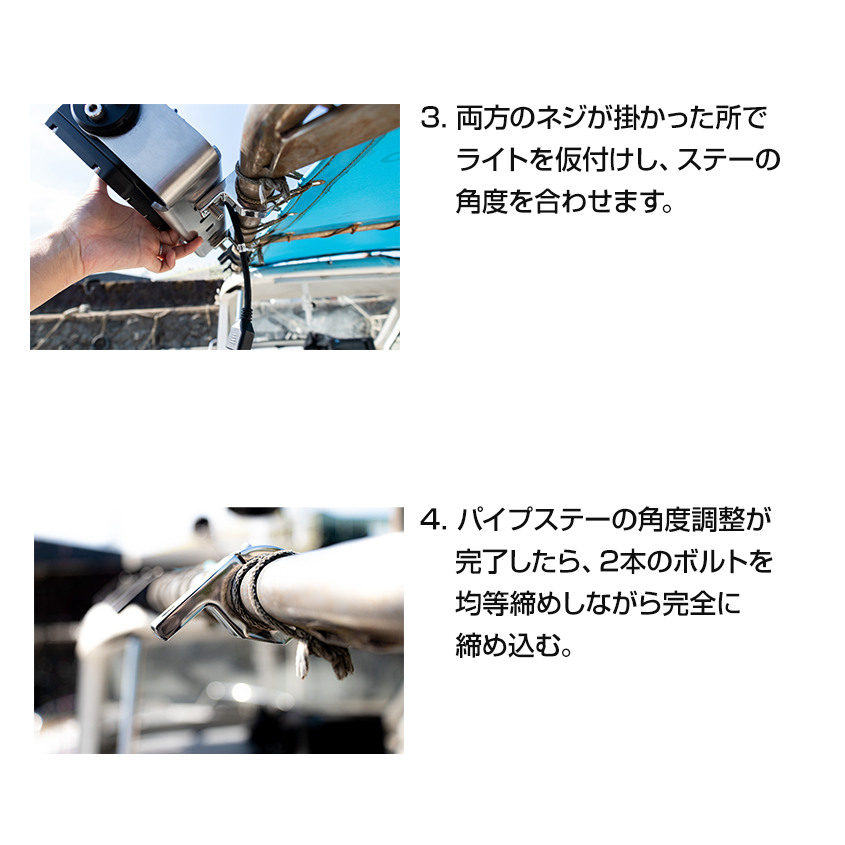 3. 両方のネジが掛かった所でライトを仮付けし、ステーの角度を合わせます。

4. パイプステーの角度調整が完了したら、2本のボルトを均等締めしながら完全に締め込む。