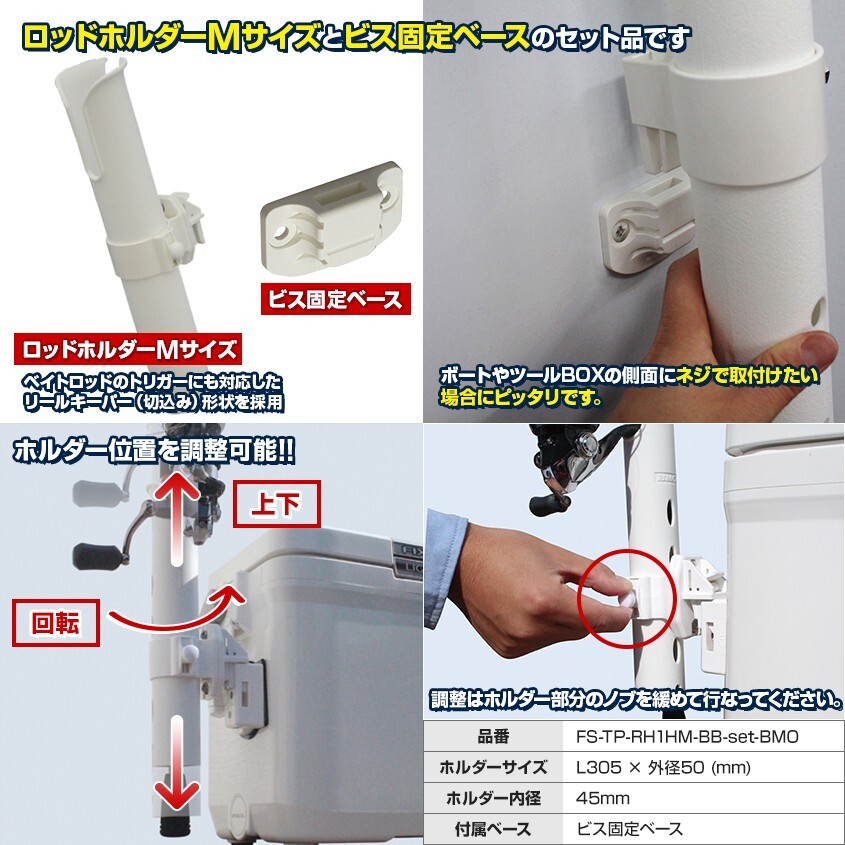 ロッドホルダーMサイズとビス固定ベースのセット品です

ビス固定ベース

ロッドホルダーMサイズ

ベイトロッドのトリガーにも対応したリールキーパー（切込み）形状を採用

ボートやツールBOXの側面にネジで取付けたい場合にピッタリです。

ホルダー位置を調整可能!!

上下

回転

調整はホルダー部分のノブを緩めて行なってください。

| 品番 | FS-TP-RH1HM-BB-set-BMO |
|---|---|
| ホルダーサイズ | L305 × 外径50 (mm) |
| ホルダー内径 | 45mm |
| 付属ベース | ビス固定ベース |