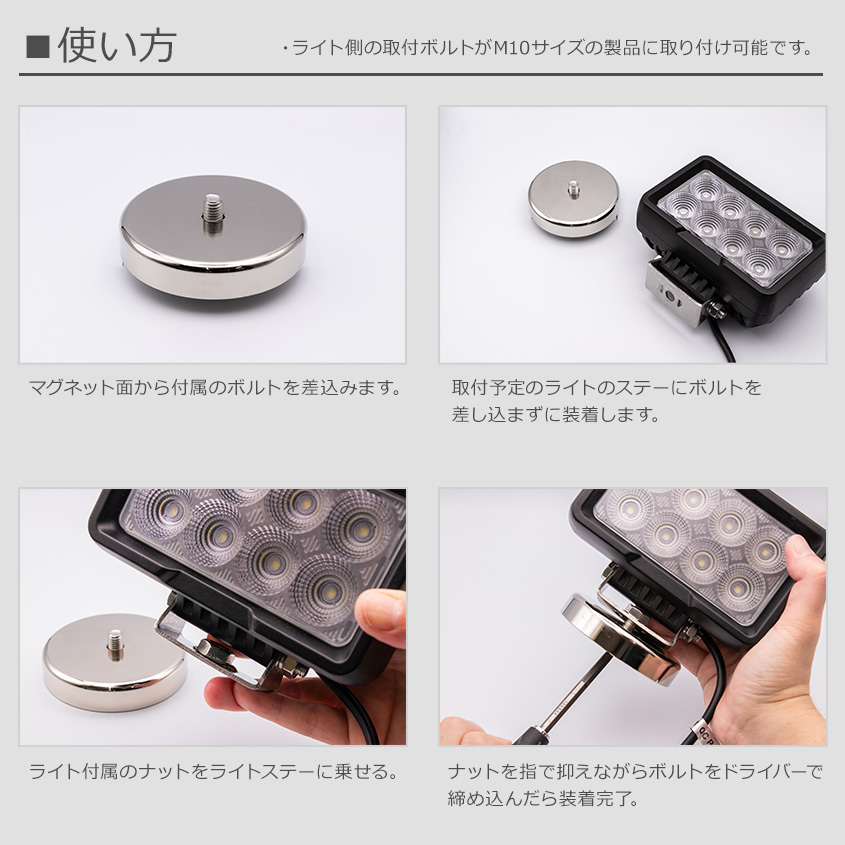 ■使い方

・ライト側の取付ボルトがM10サイズの製品に取り付け可能です。

マグネット面から付属のボルトを差込みます。

取付予定のライトのステーにボルトを差し込まずに装着します。

ライト付属のナットをライトステーに乗せる。

ナットを指で抑えながらボルトをドライバーで締め込んだら装着完了。